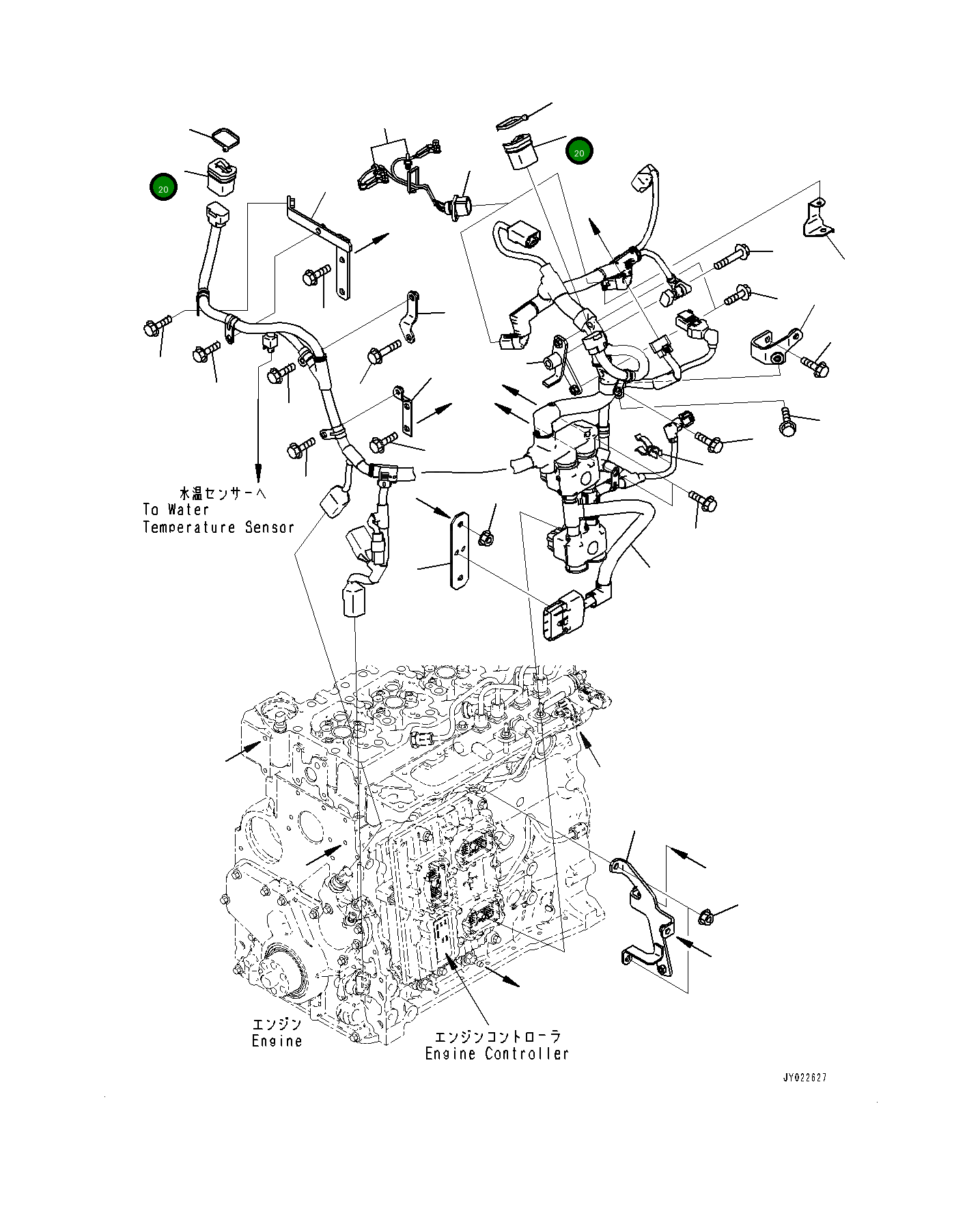 20

20

水温センサーへ
To Water
Temperature Sensor

エンジン
Engine

エンジンコントローラ
Engine Controller

JY022627