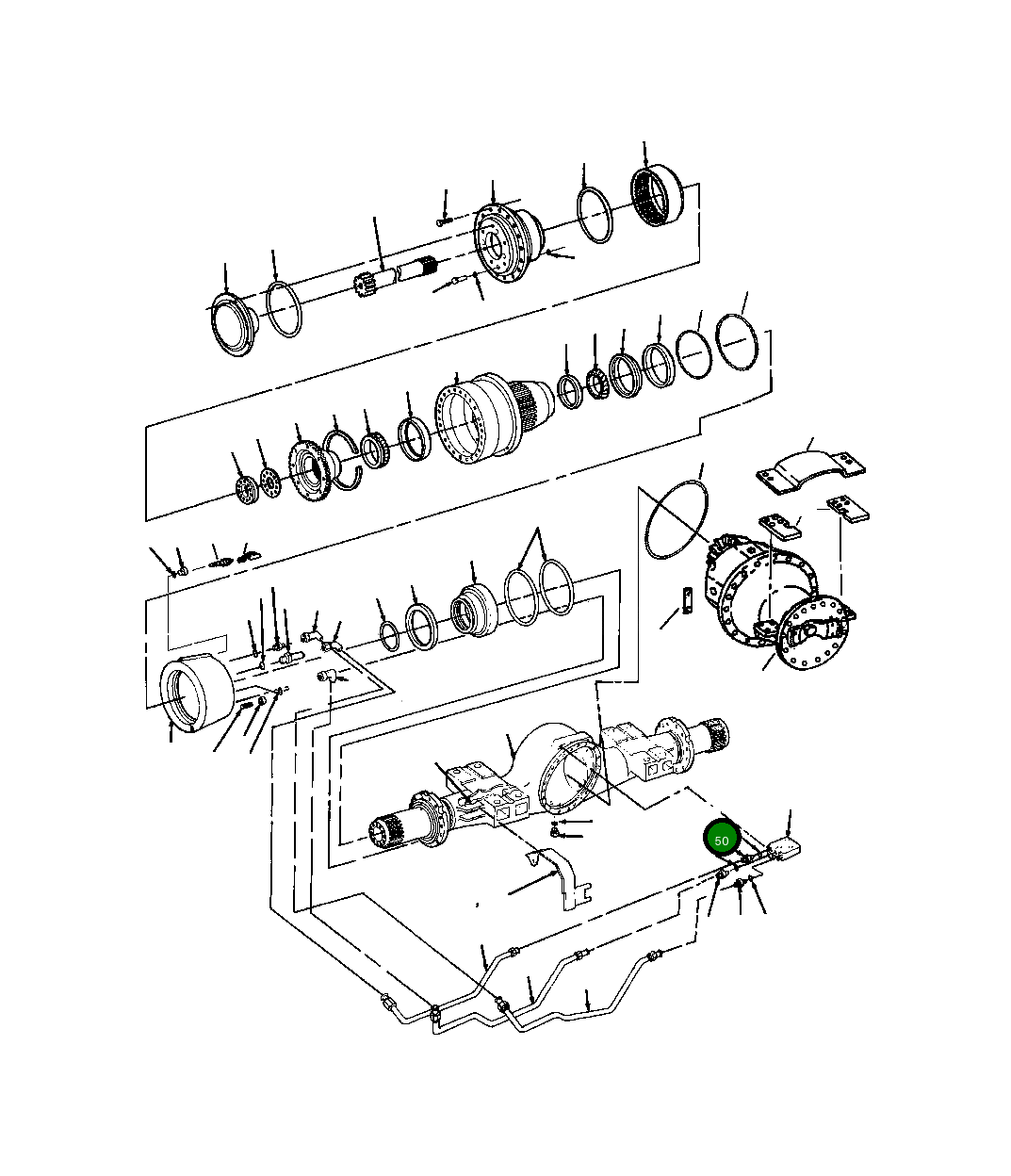 50