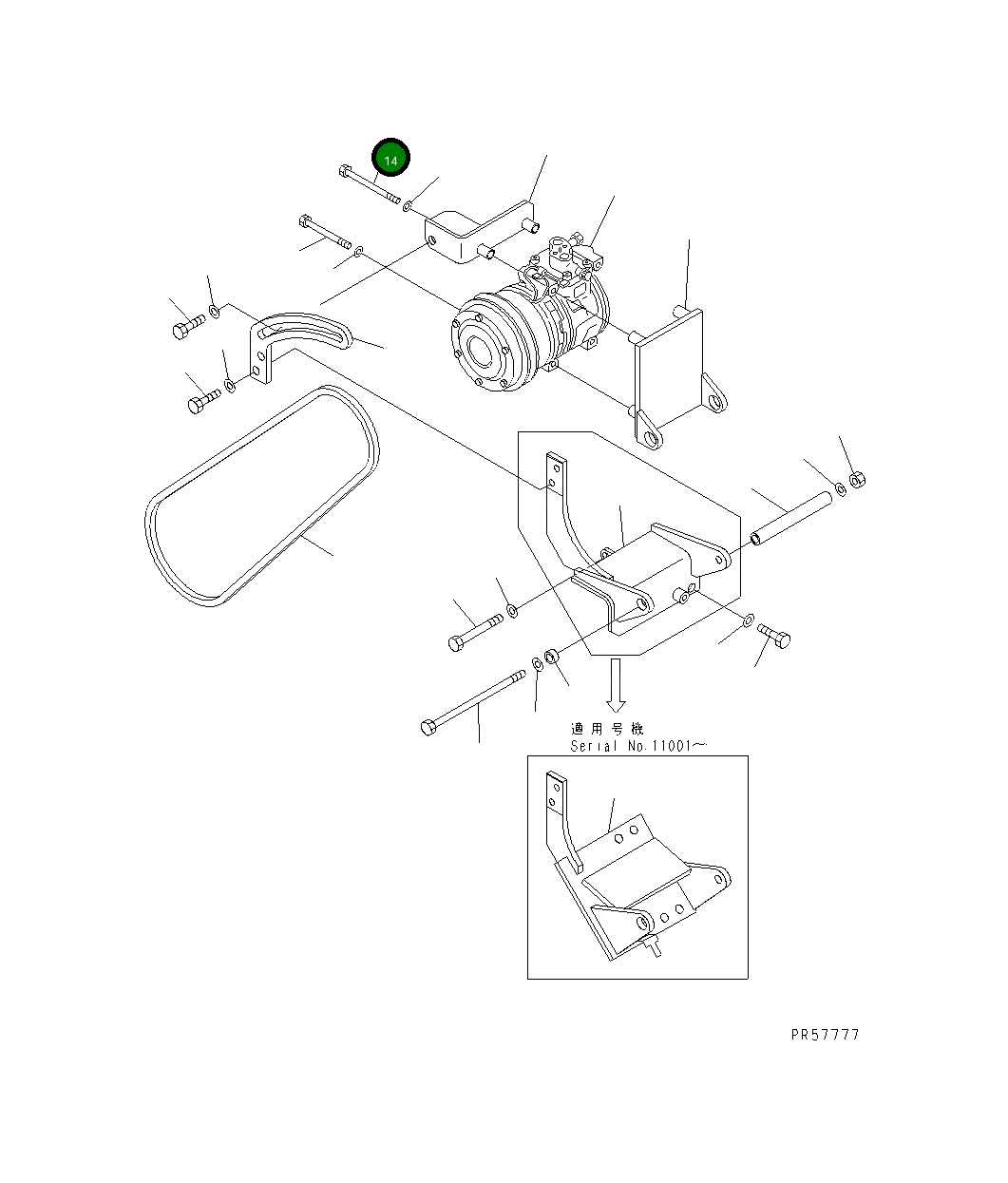 14

適用号機
Serial No.11001～

PR57777