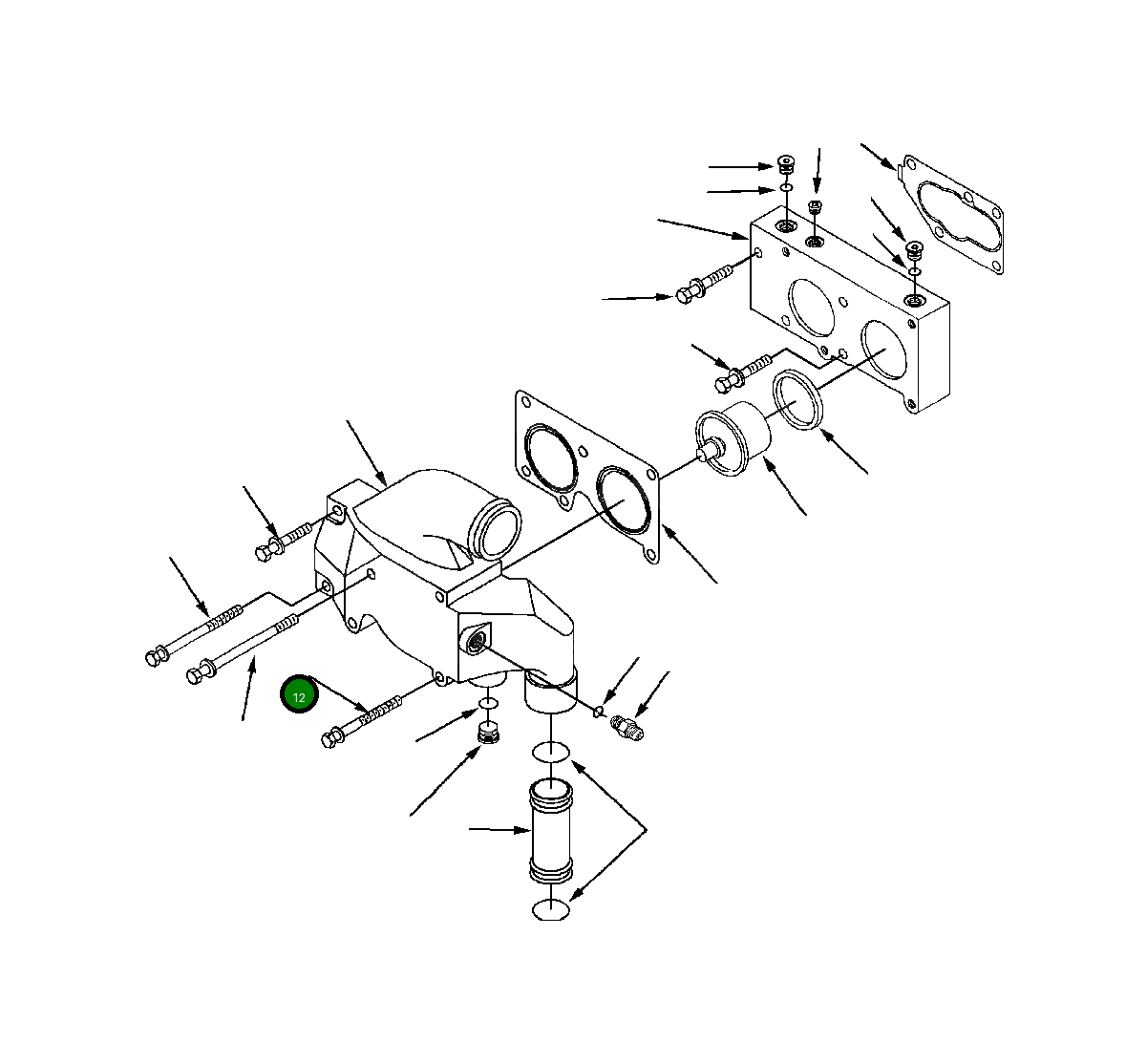 12