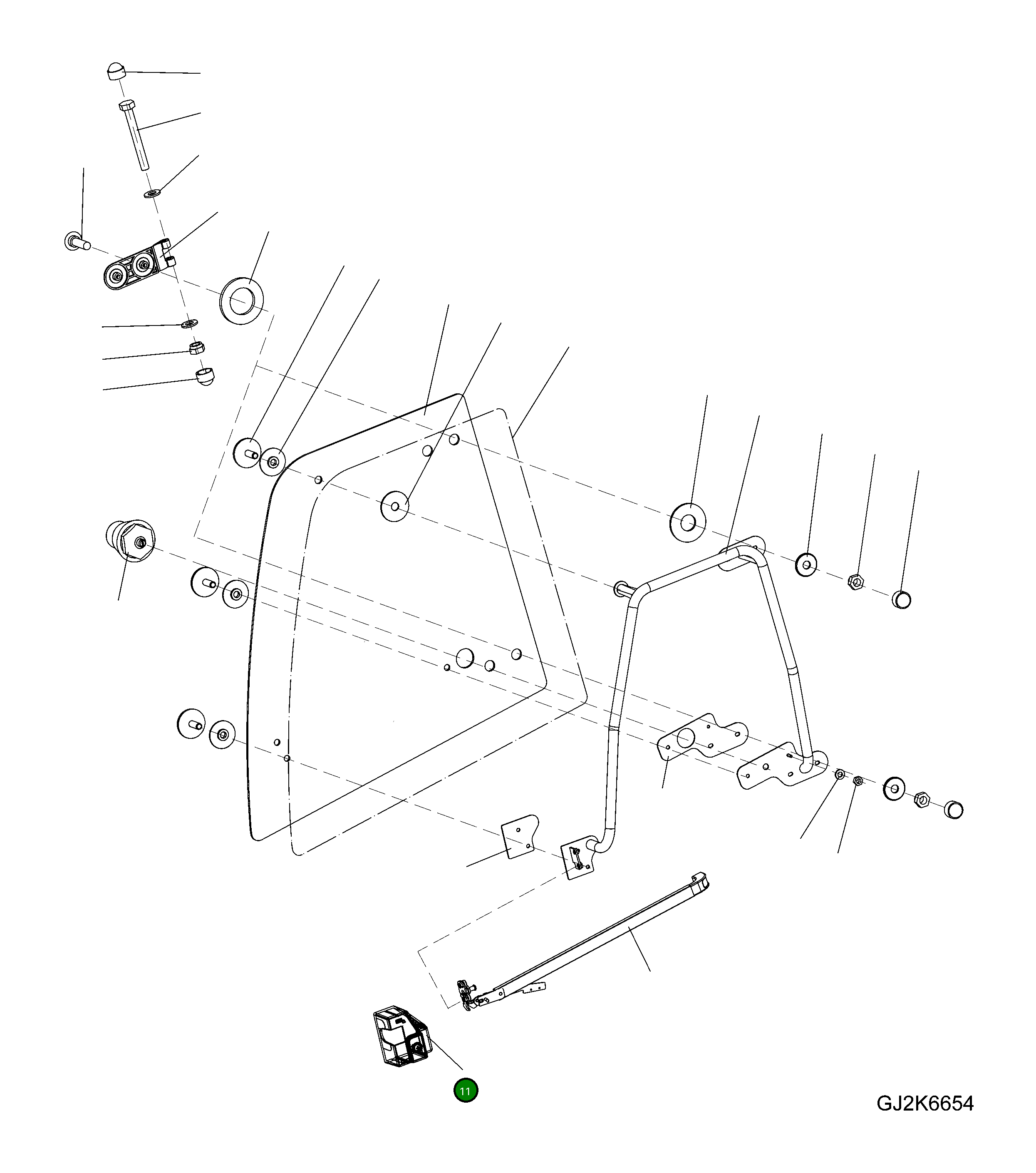 11

GJ2K6654