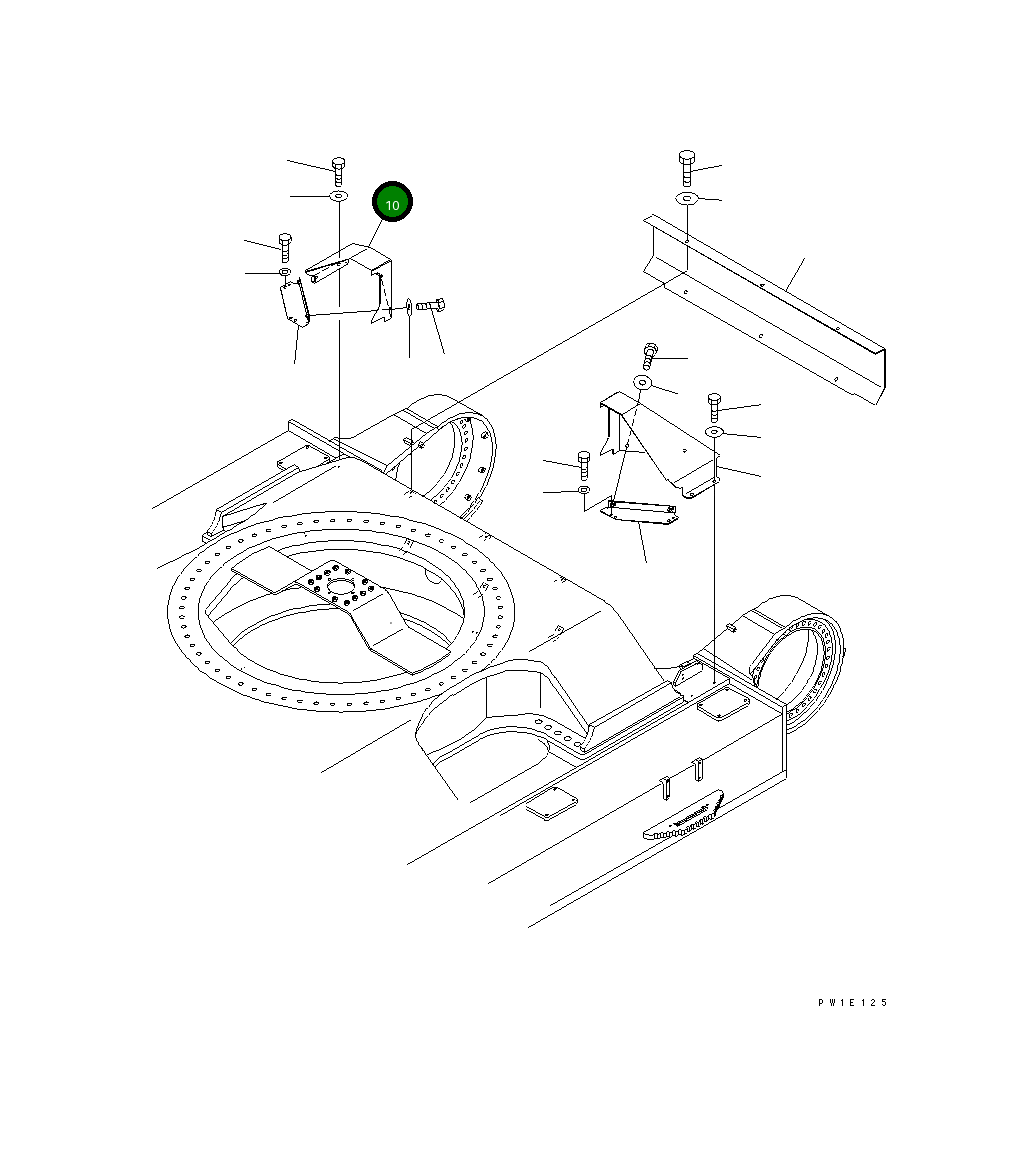 10

PW1E125