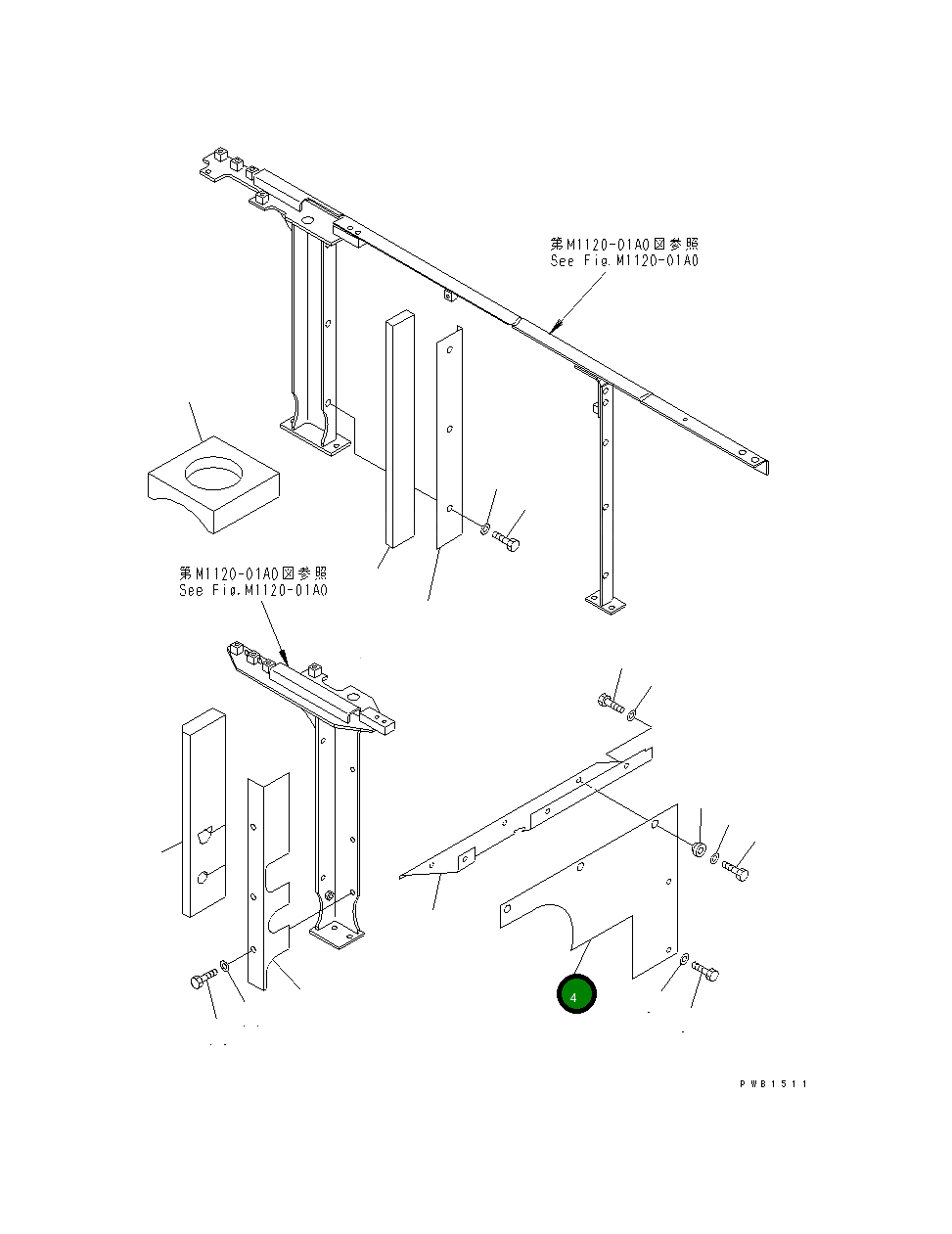 第M1120-01A0図参照
See Fig.M1120-01A0

第M1120-01A0図参照
See Fig.M1120-01A0

4

PWB1511