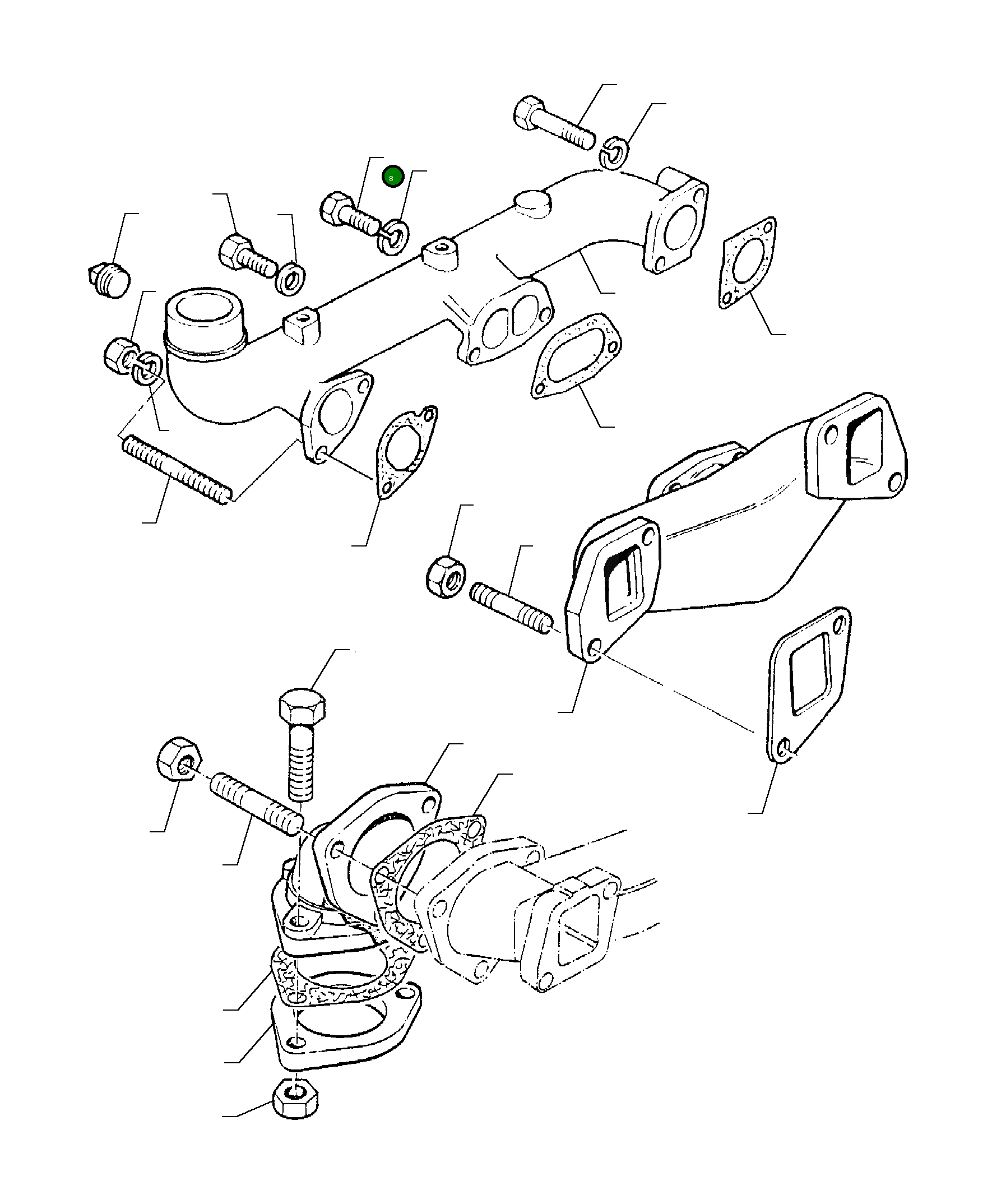 8