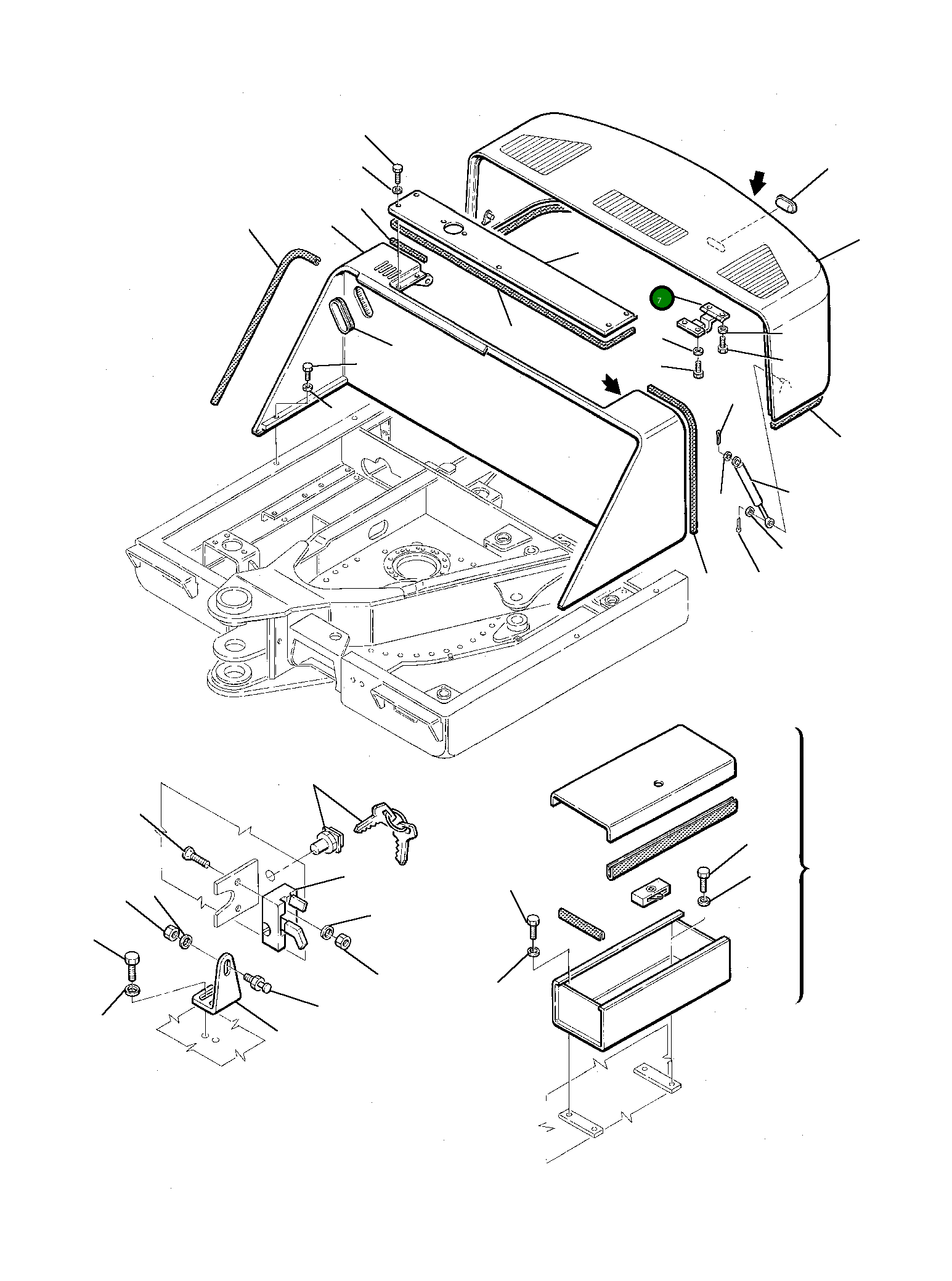 7