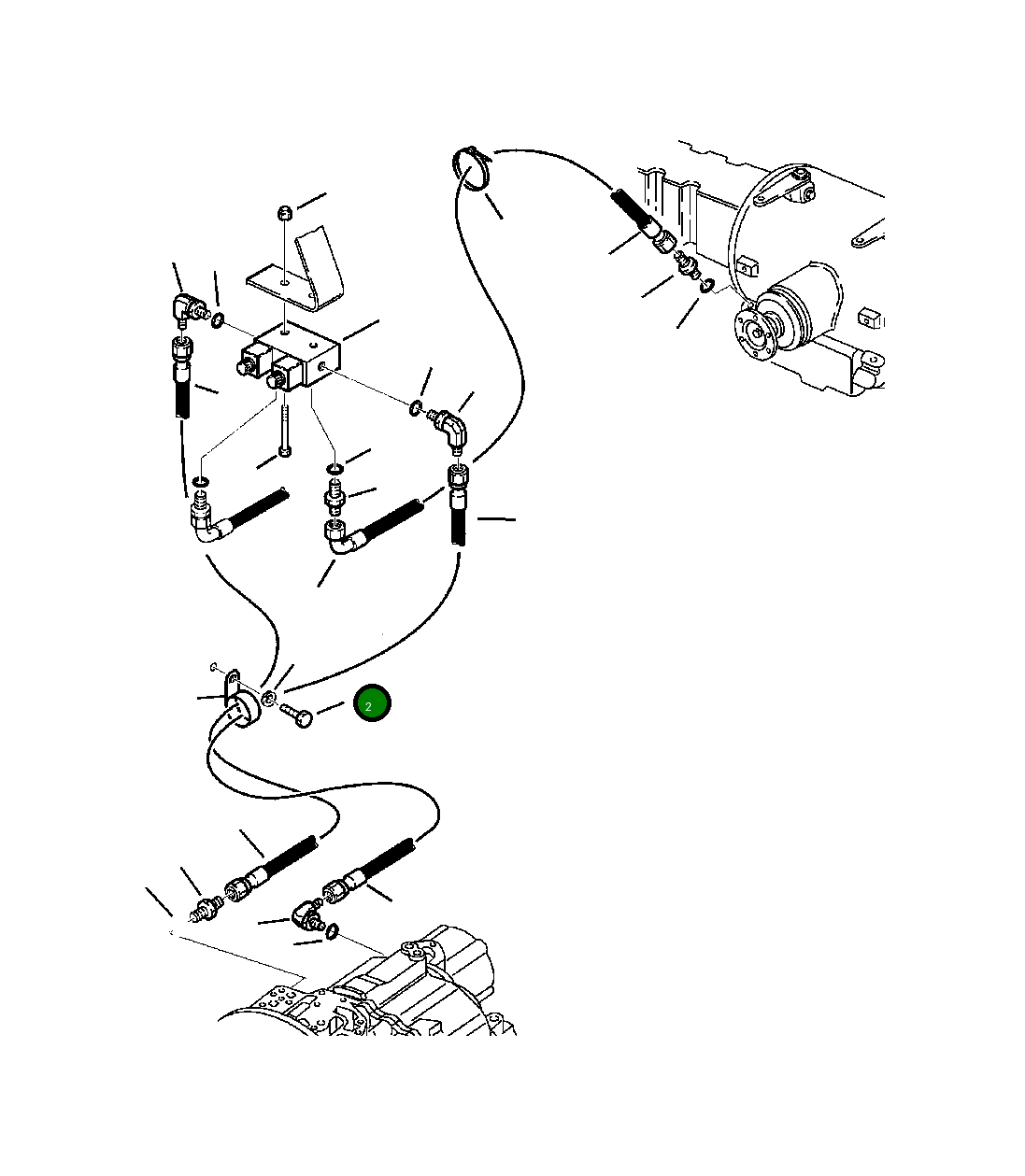 2