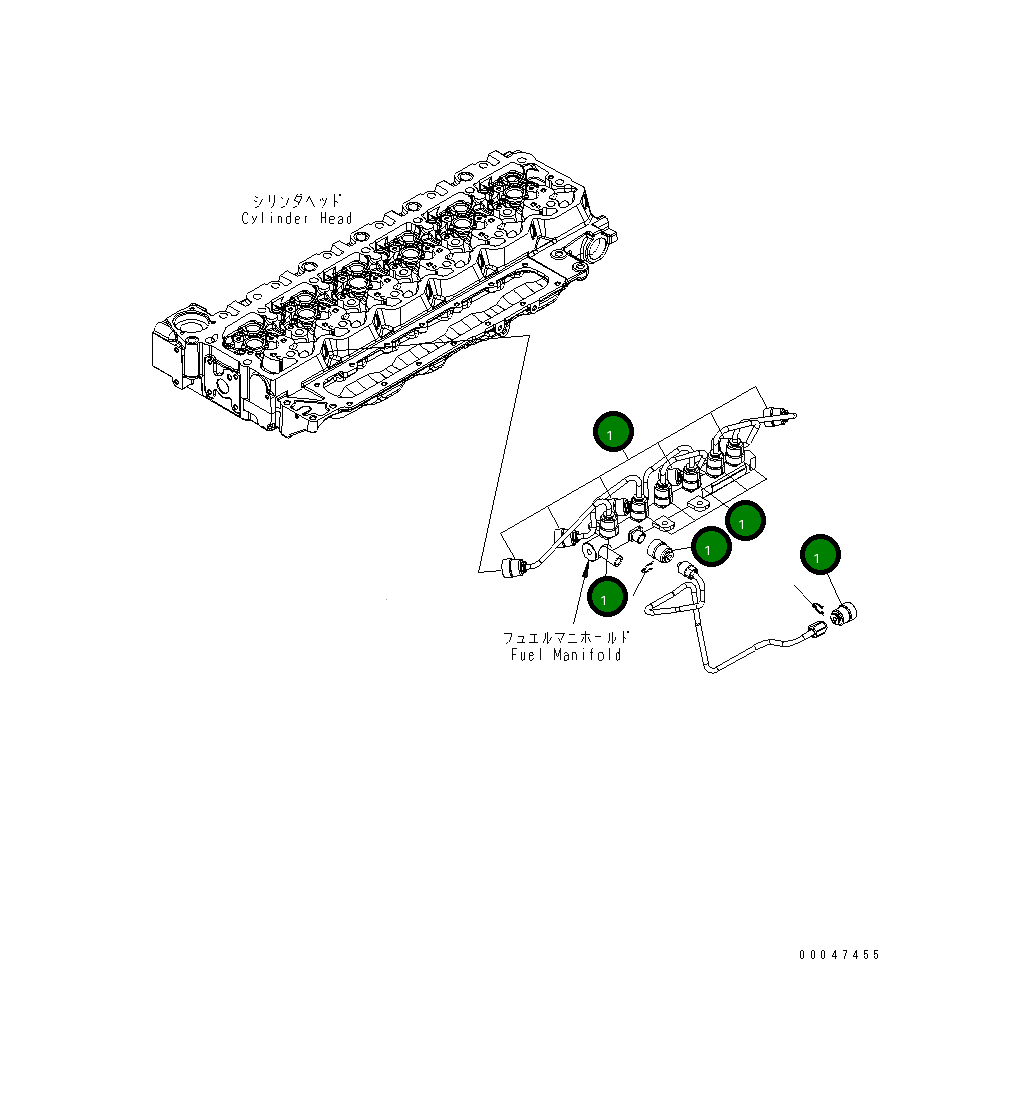 シリンダヘッド
Cylinder Head

1

1

1

1

1

フュエルマニホールド
Fuel Manifold

00047455