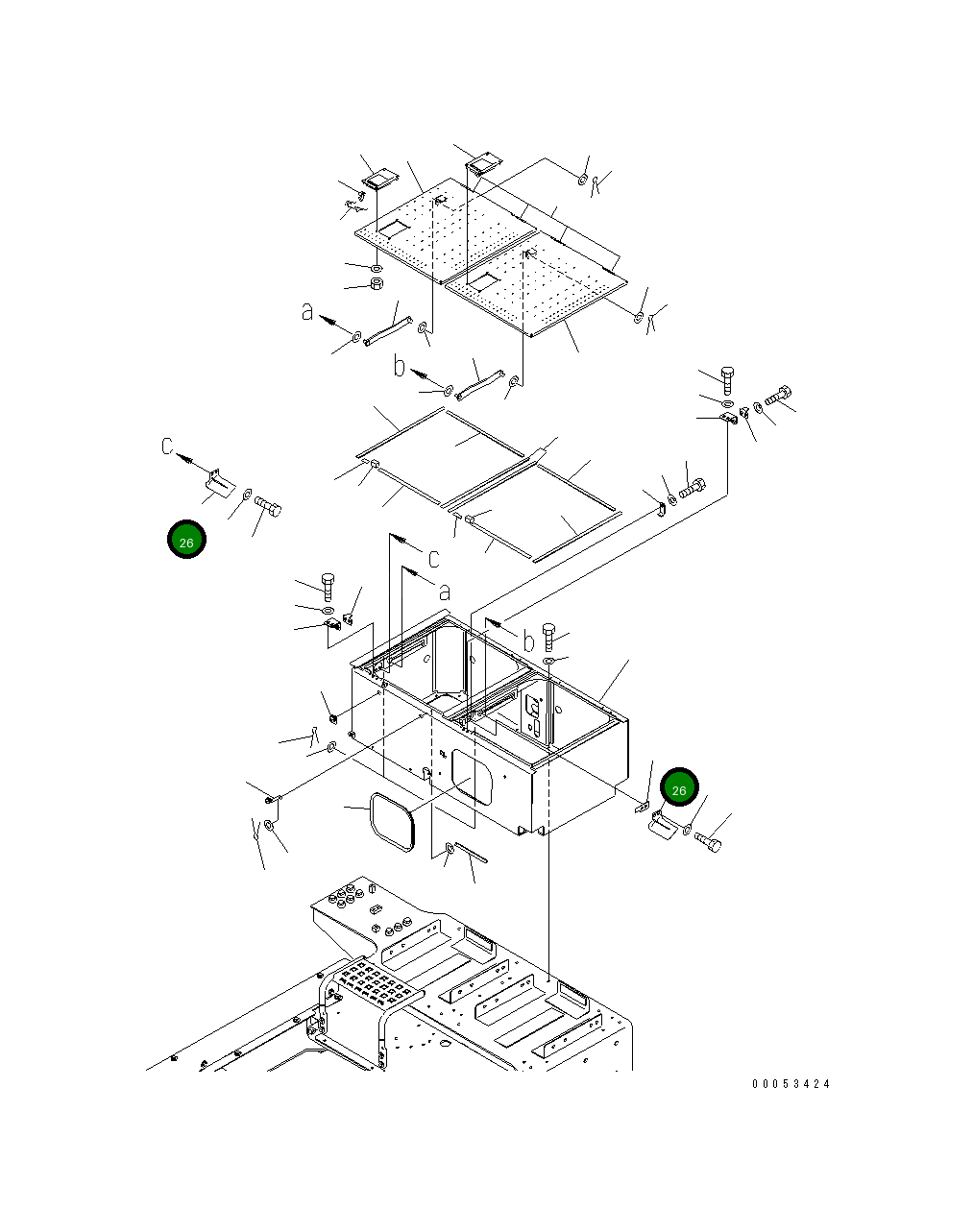 a
b
c
26
c
a
b
26
00053424