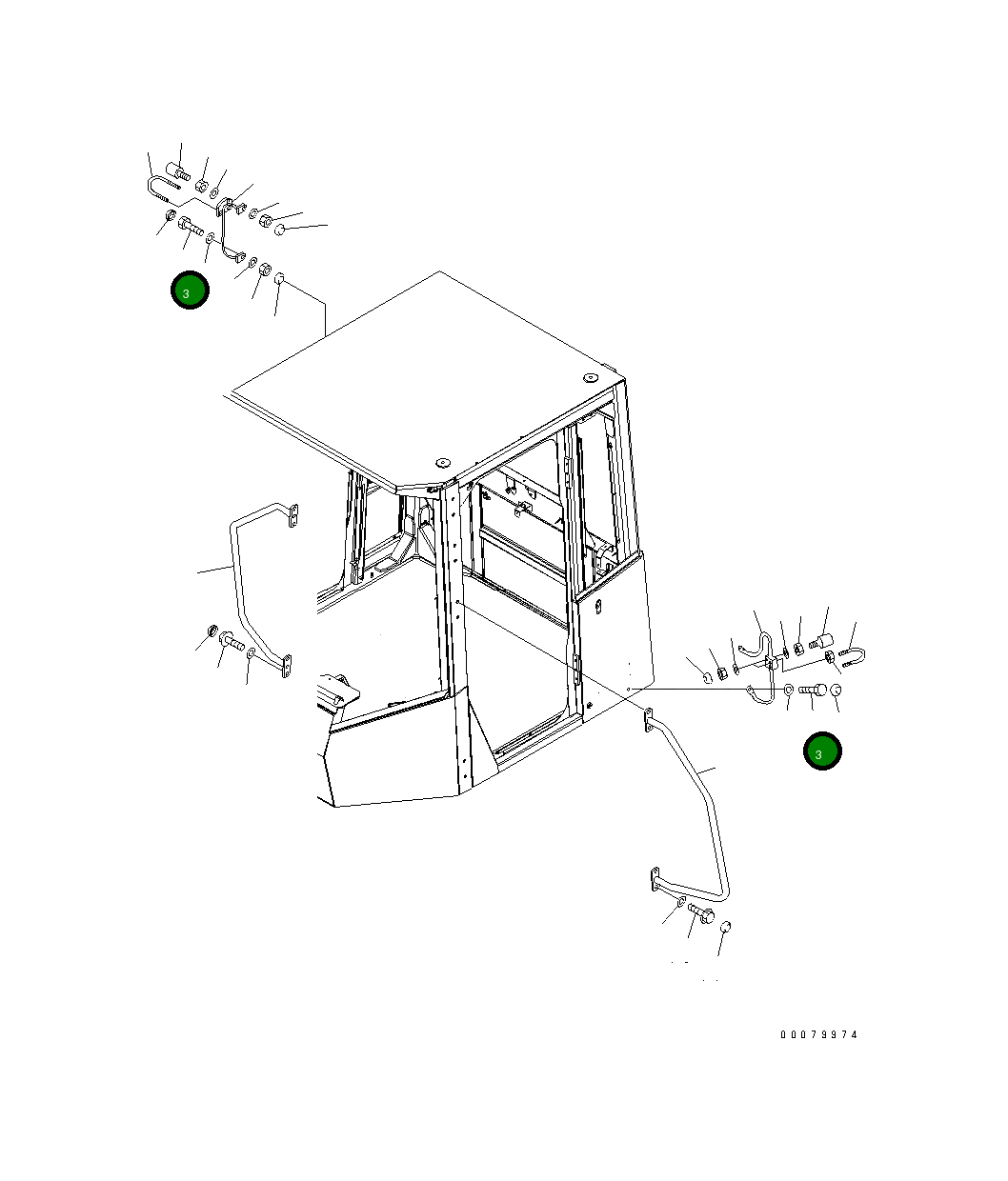 3

3

00079974