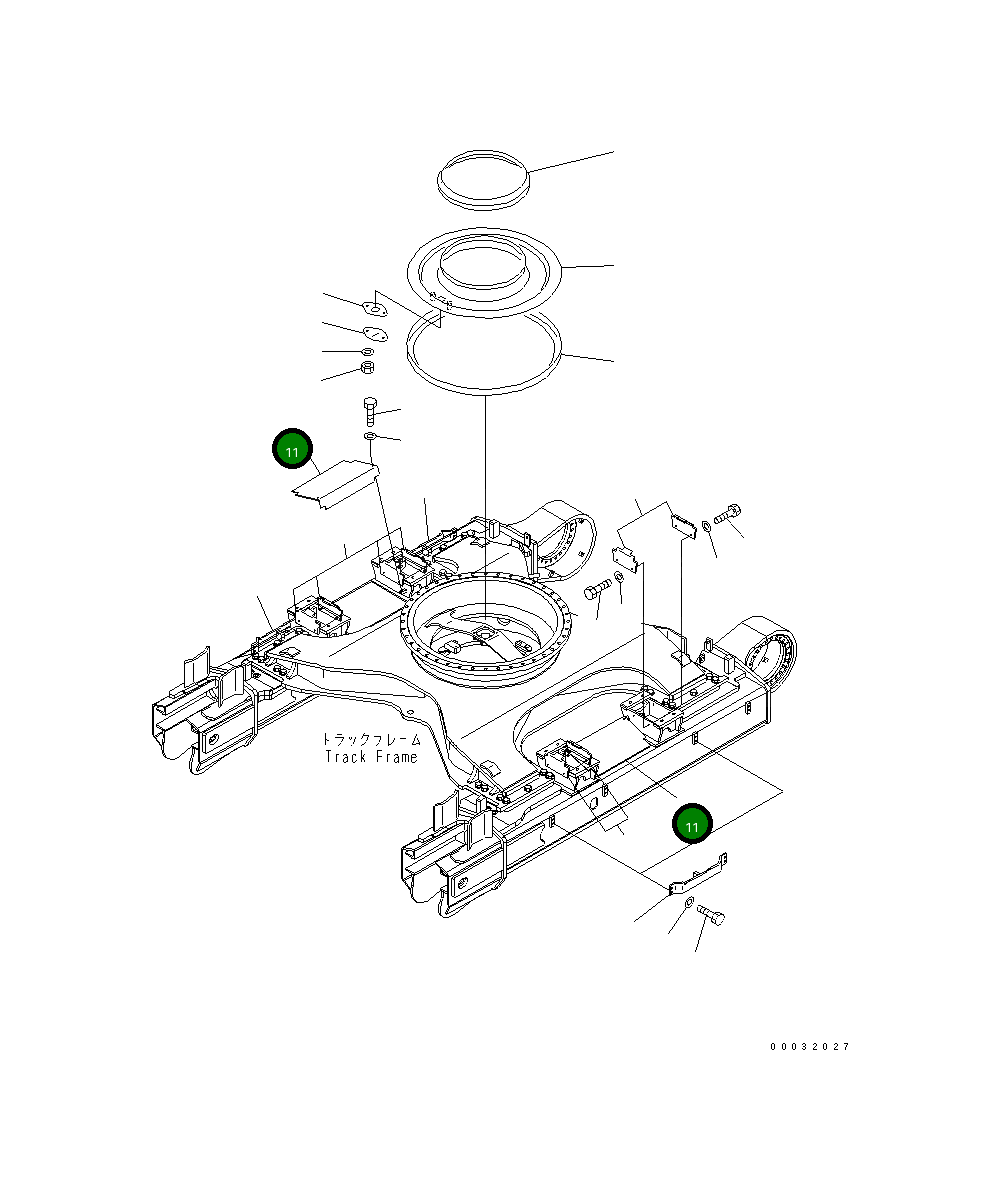 11

トラックフレーム
Track Frame

11

00032027