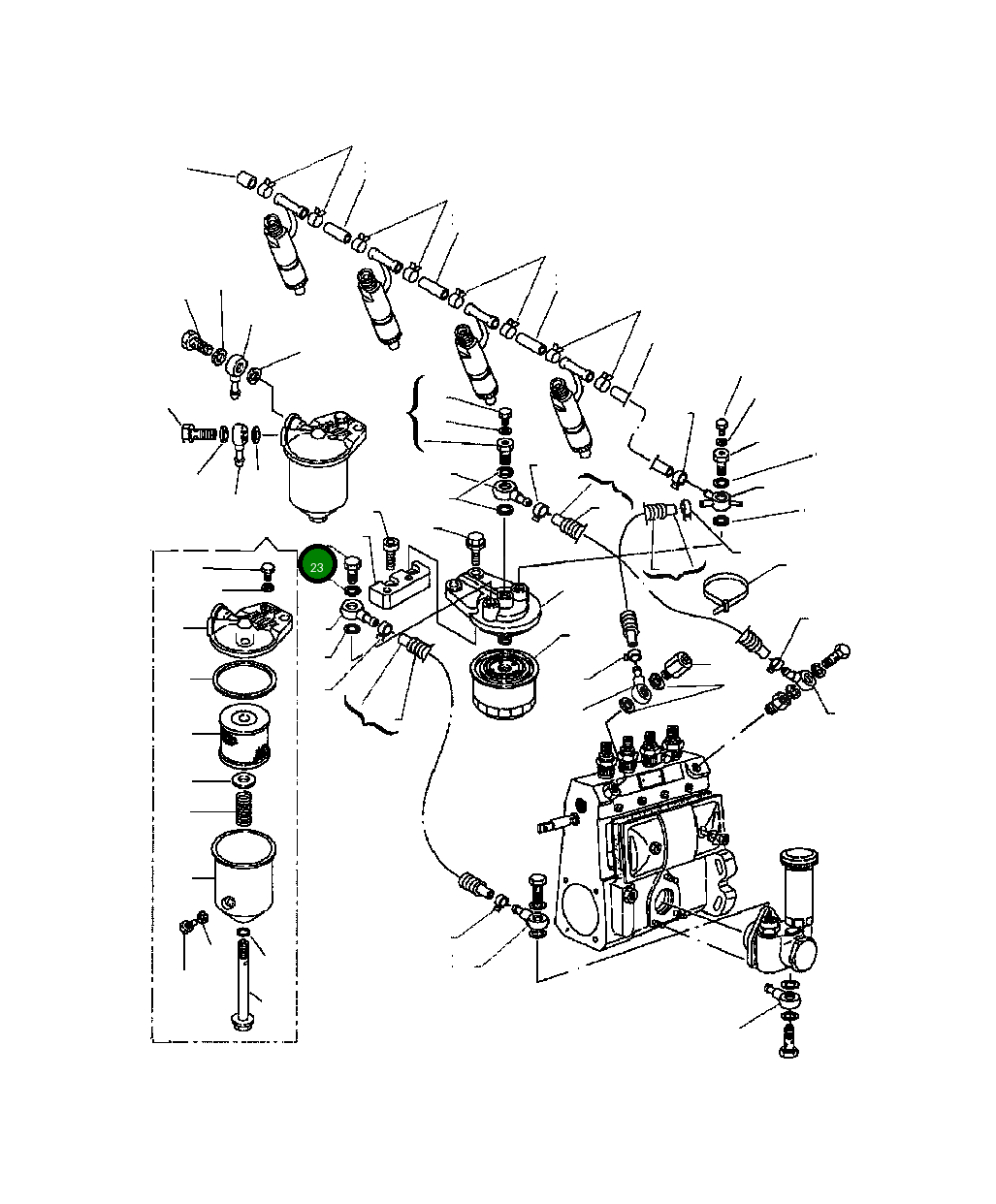 23