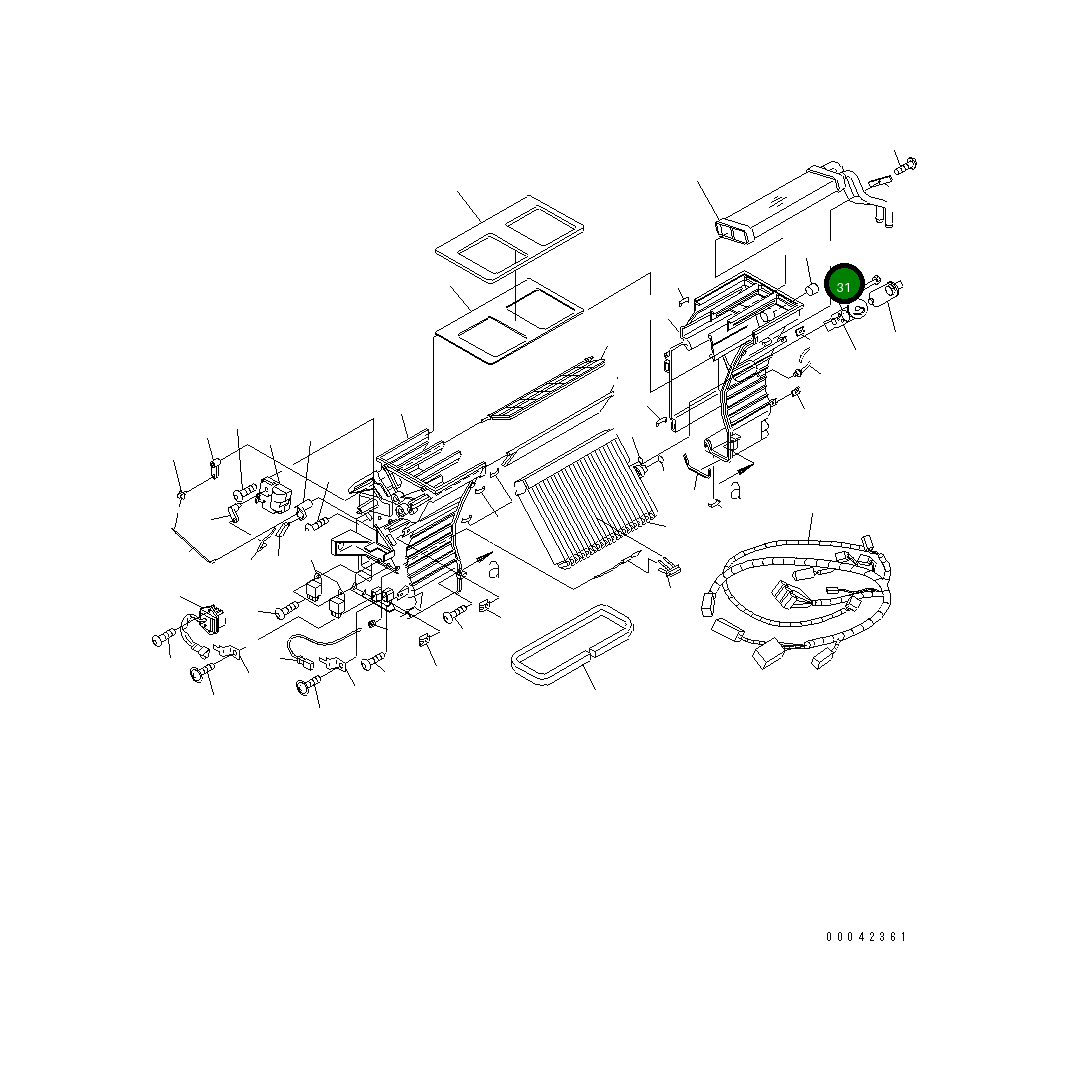 31

a

a

00042361