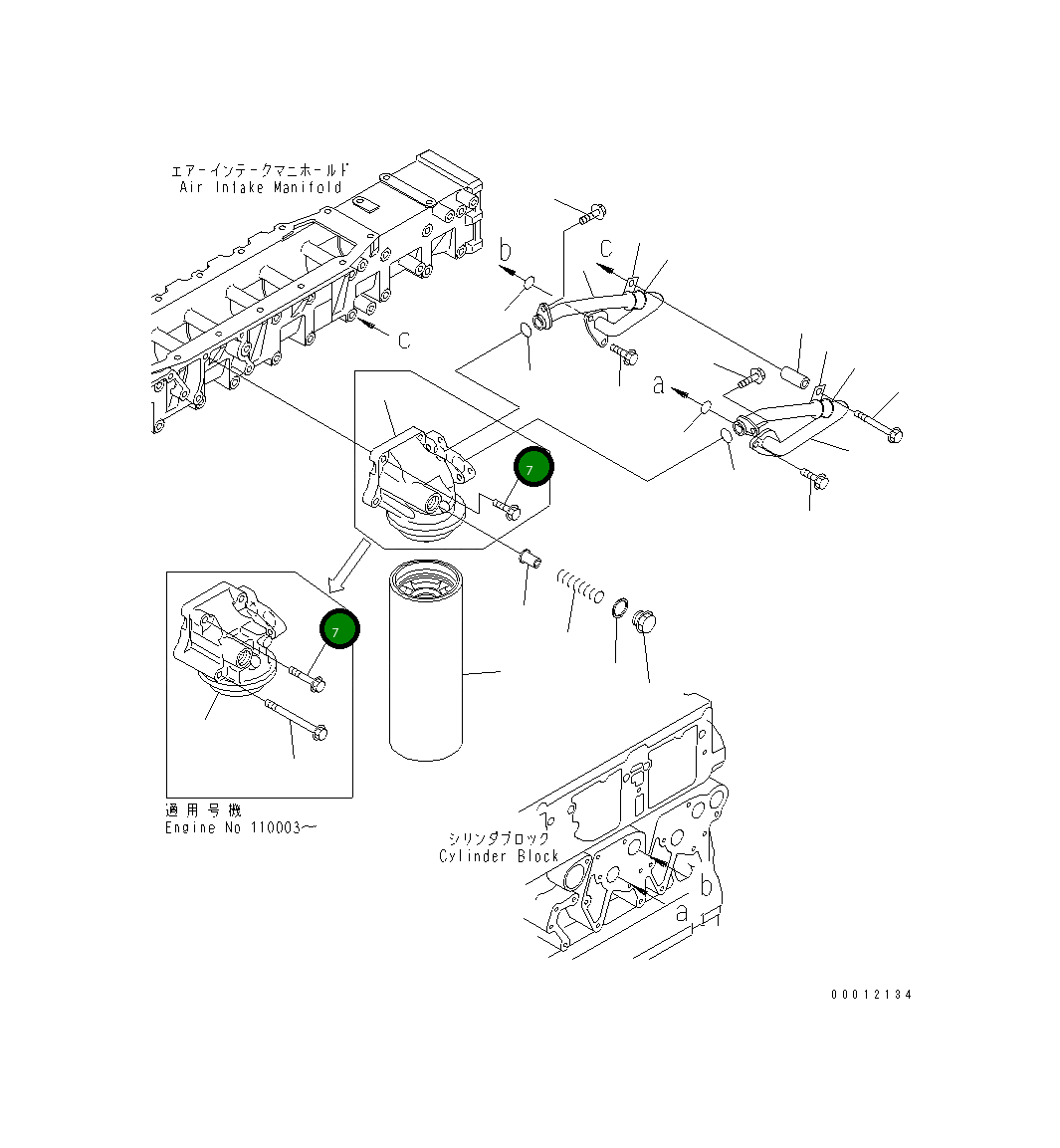 エアーインテークマニホールド
Air Intake Manifold

b

C

c

a

7

7

適用号機
Engine No 110003～

シリンダブロック
Cylinder Block

b

a

00012134