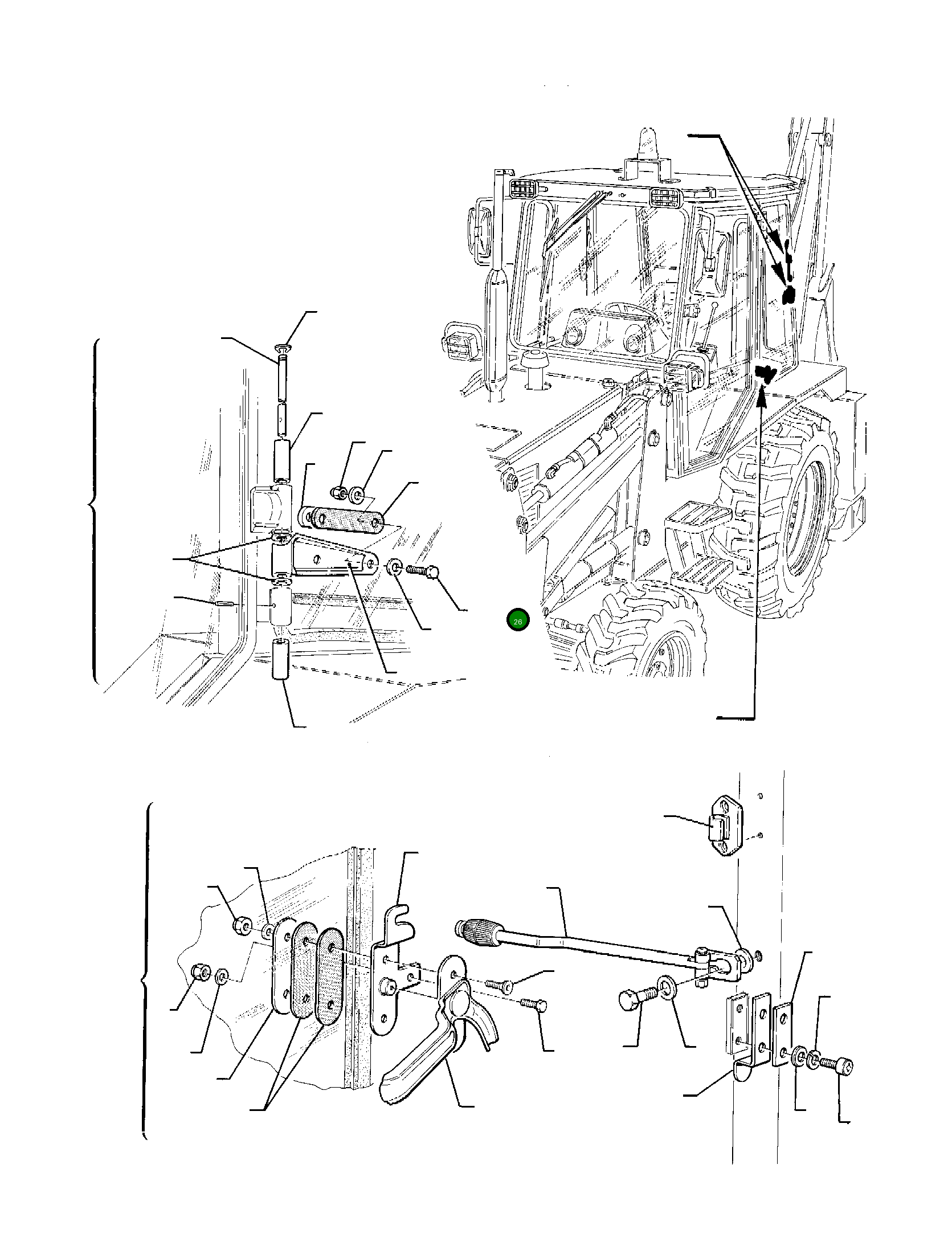 26