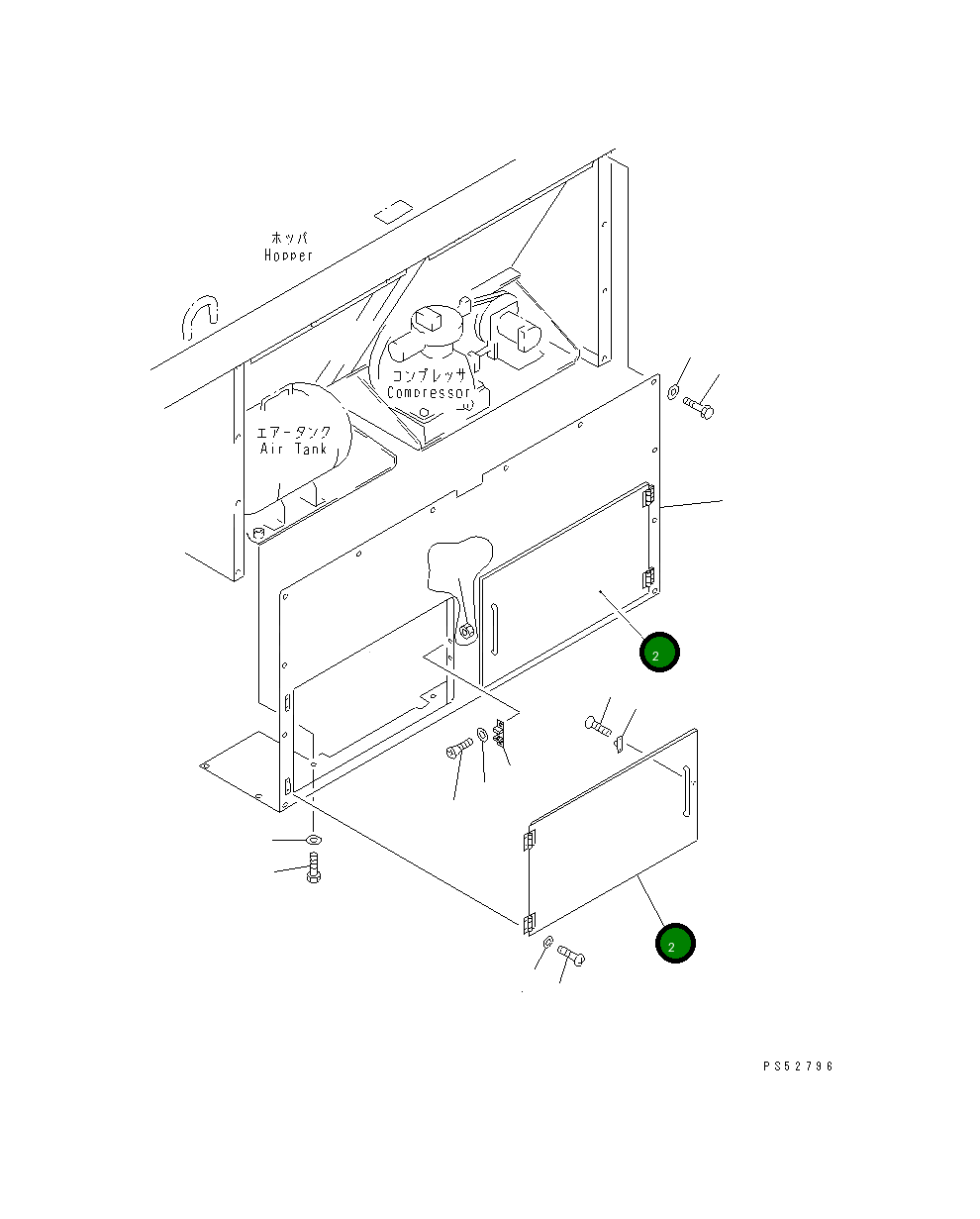 ホッパ
Hopper

コンプレッサ
Compressor

エアータンク
Air Tank

2

2

PS52796