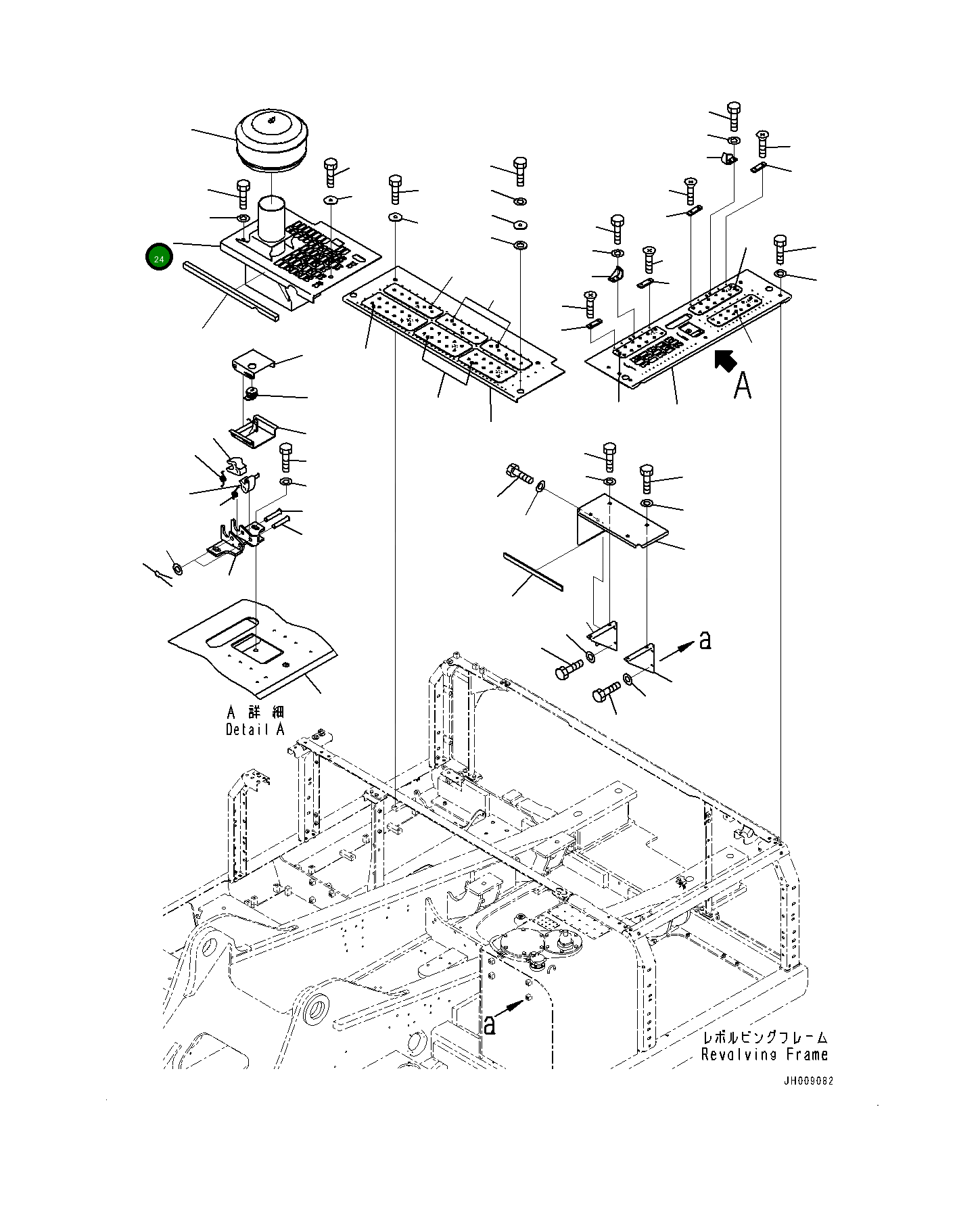 24

A

a

A 詳 細
Detail A

a

レボルビングフレーム
Revolving Frame

JH009082