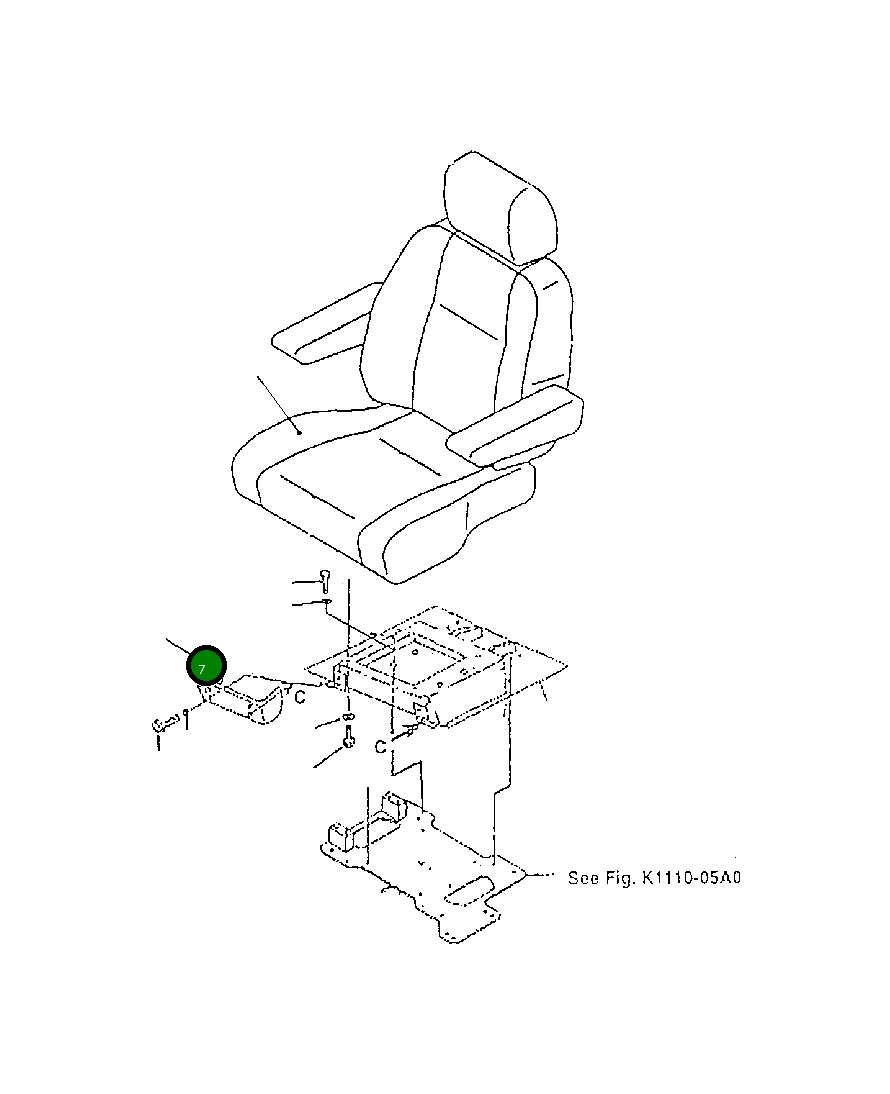 7

C

C

See Fig. K1110-05A0