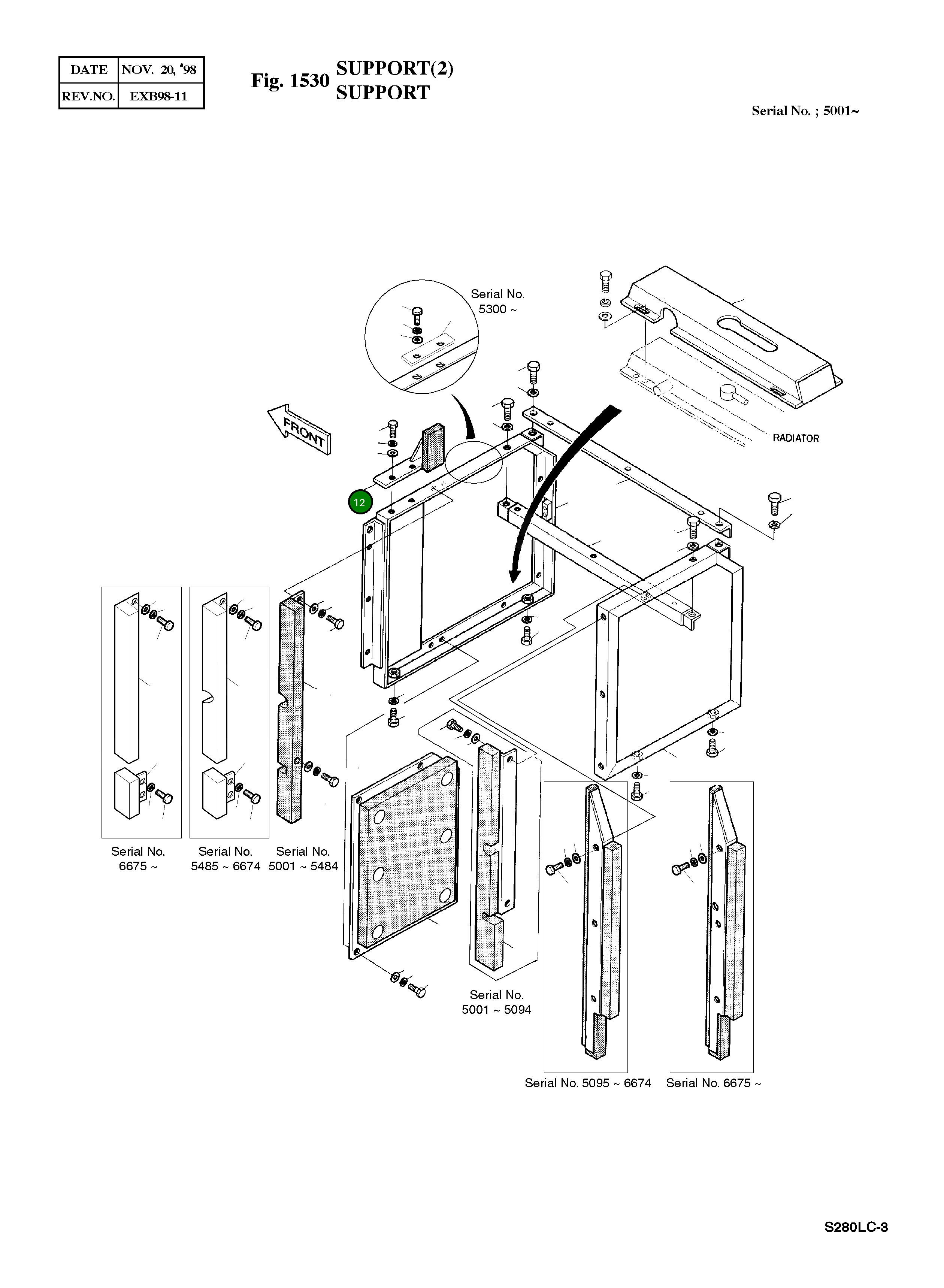 | DATE | NOV. 20, '98 |
|---|---|
| REV.NO. | EXB98-11 |

Fig. 1530 SUPPORT(2)
SUPPORT

Serial No. ; 5001~

Serial No. 5300 ~

FRONT

RADIATOR

12

Serial No. 6675 ~

Serial No. 5485 ~ 6674

Serial No. 5001 ~ 5484

Serial No. 5001 ~ 5094

Serial No. 5095 ~ 6674

Serial No. 6675 ~

S280LC-3