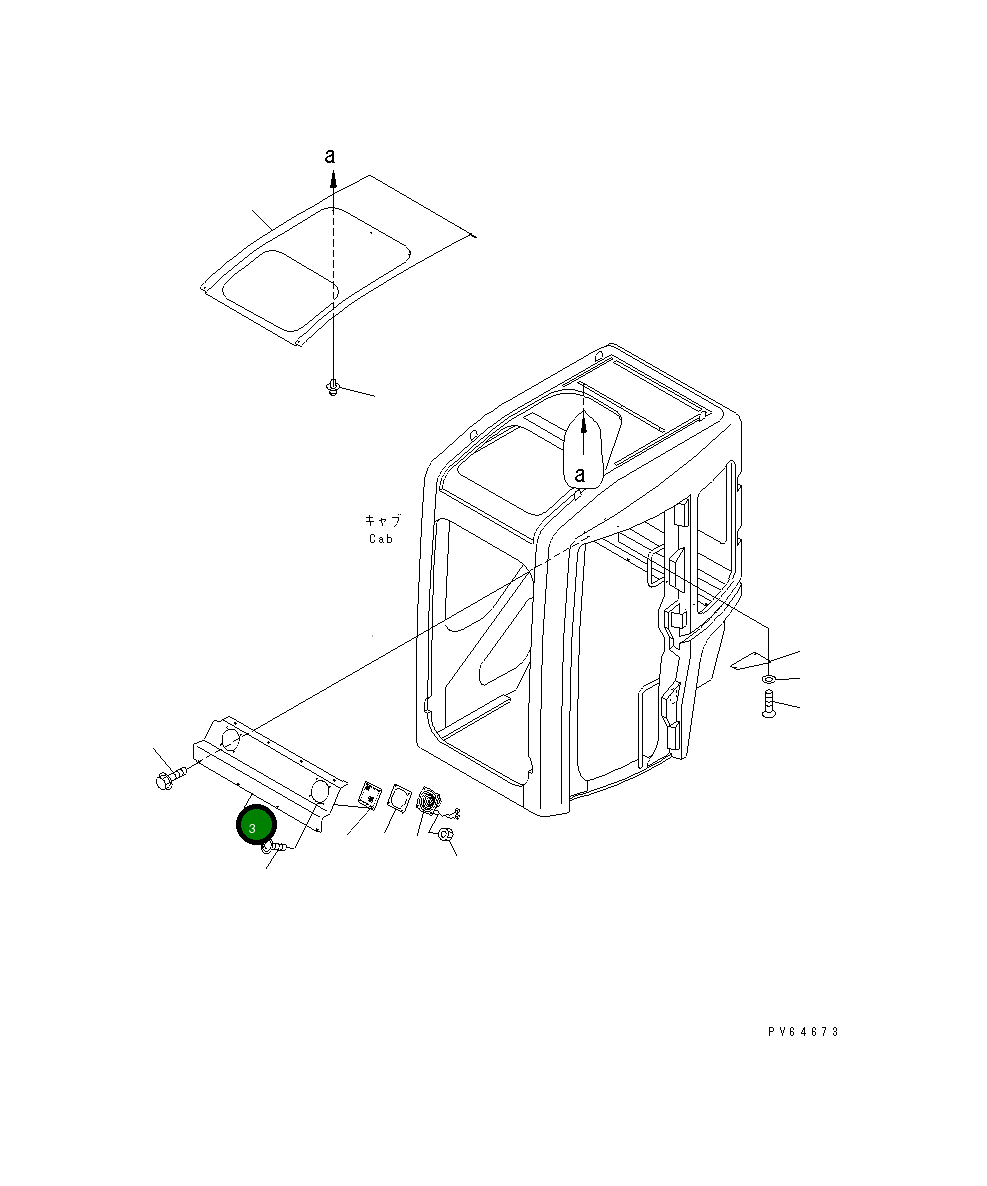 a

a

キャブ
Cab

3

PV64673