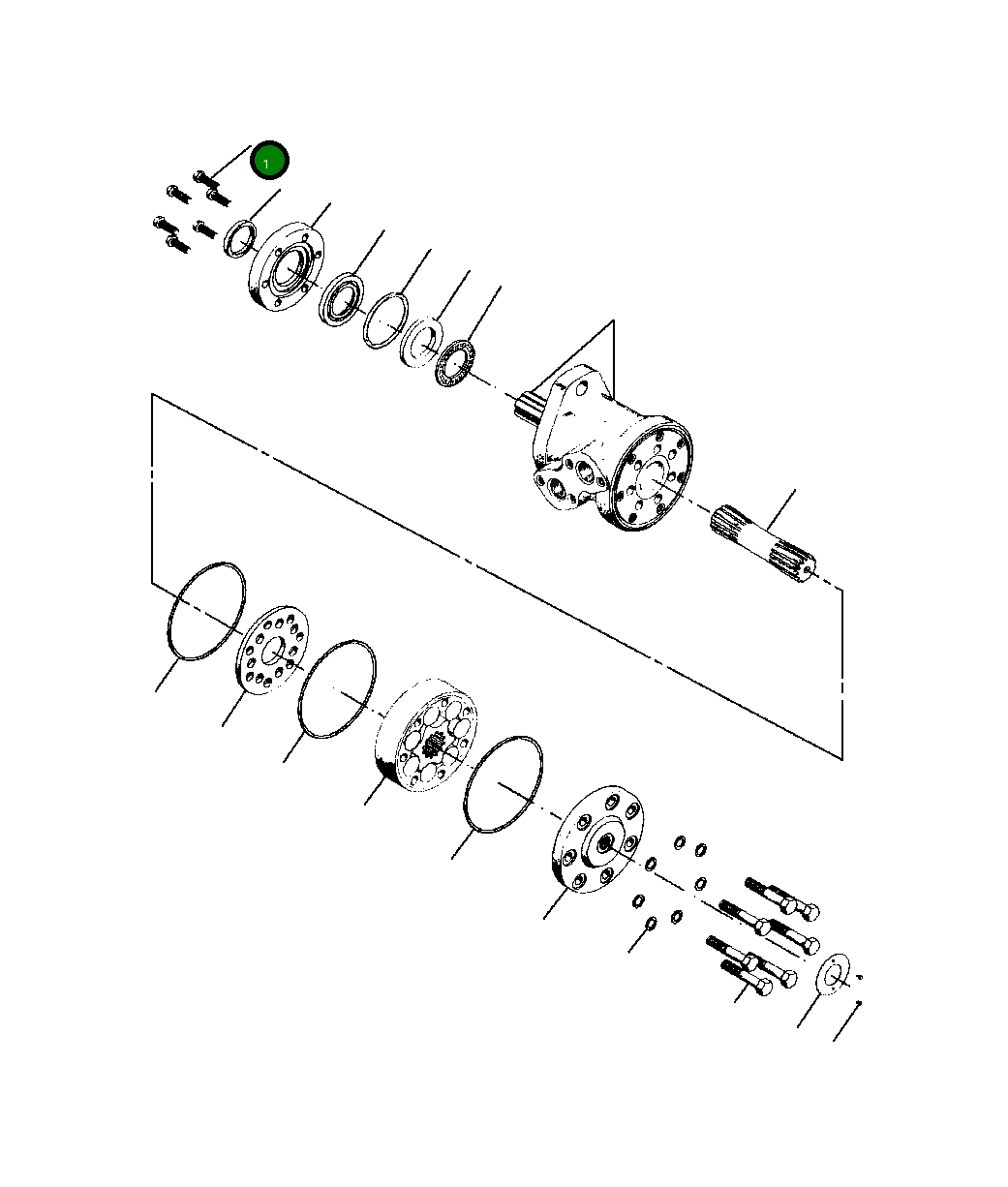 1