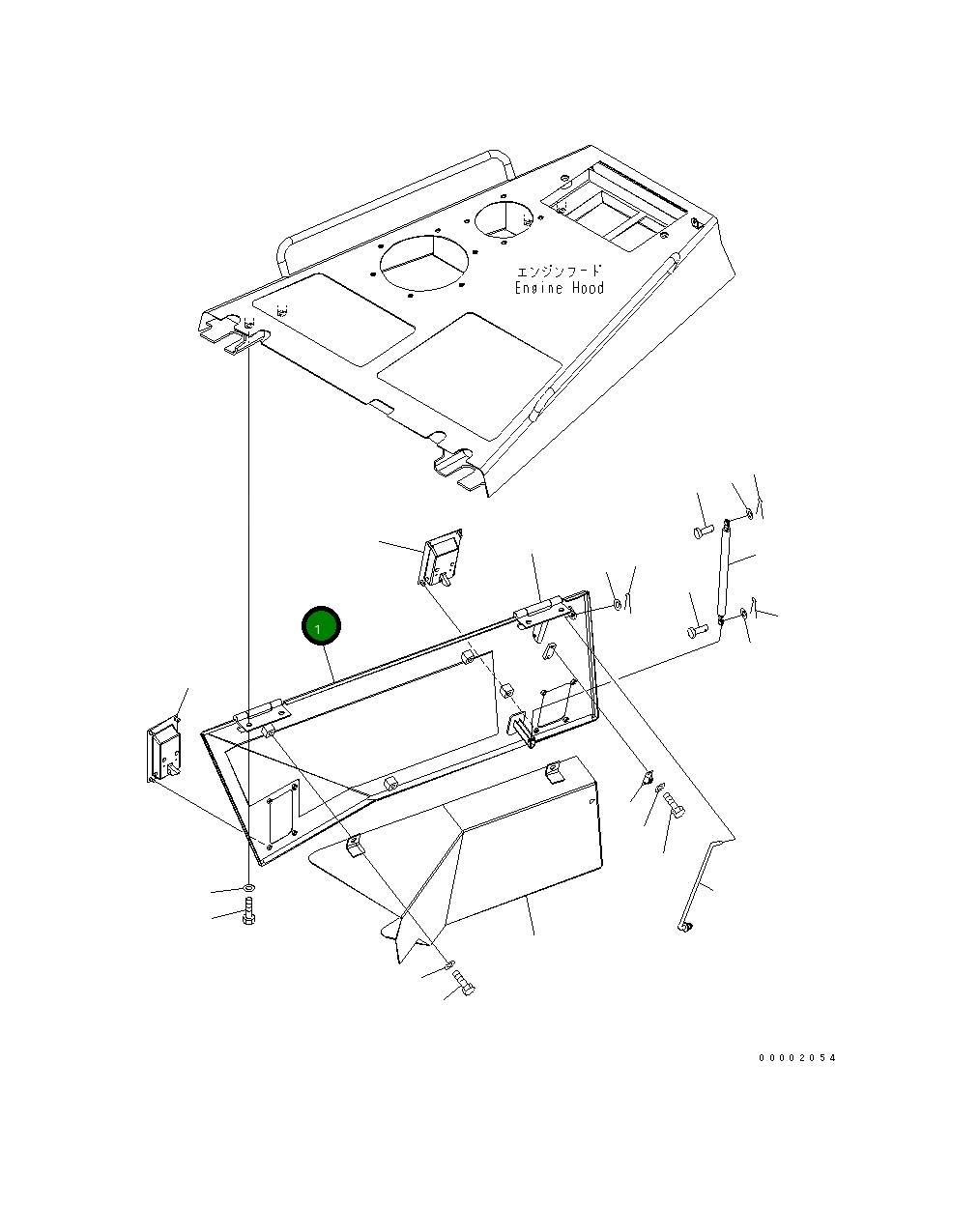 エンジンフード
Engine Hood

1

00002054