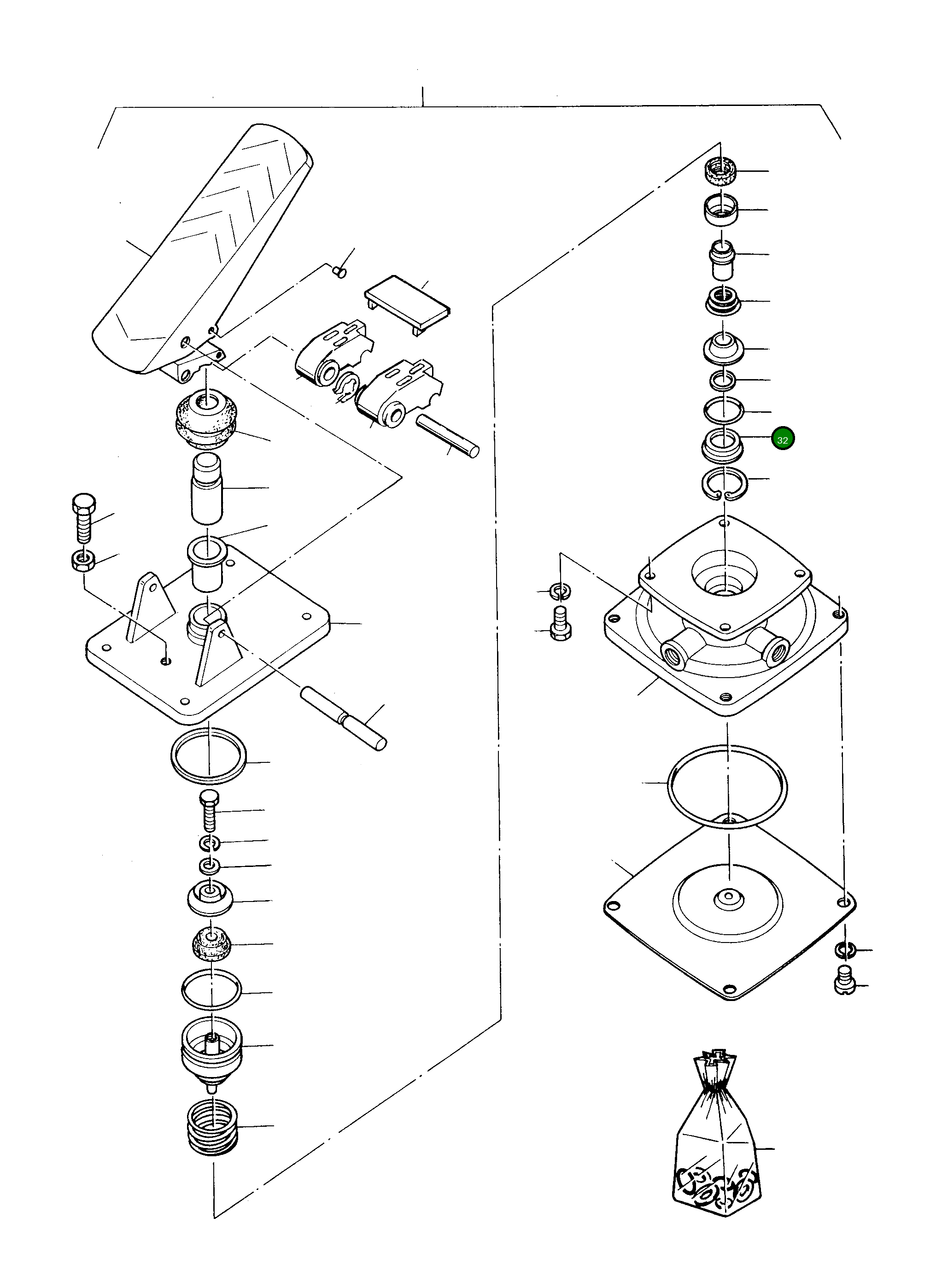 32