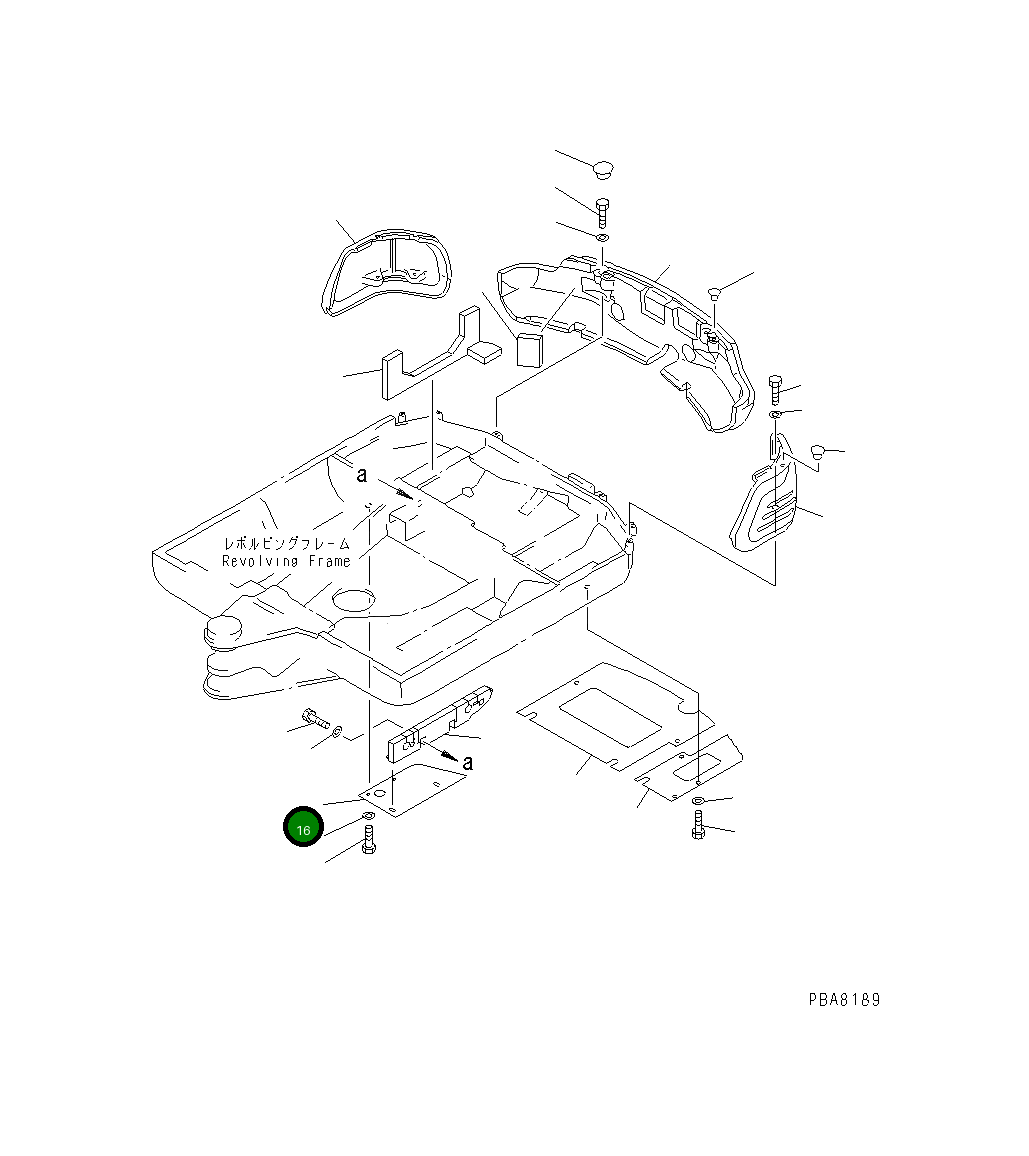 a

レボルビングフレーム
Revolving Frame

a

16

PBA8189