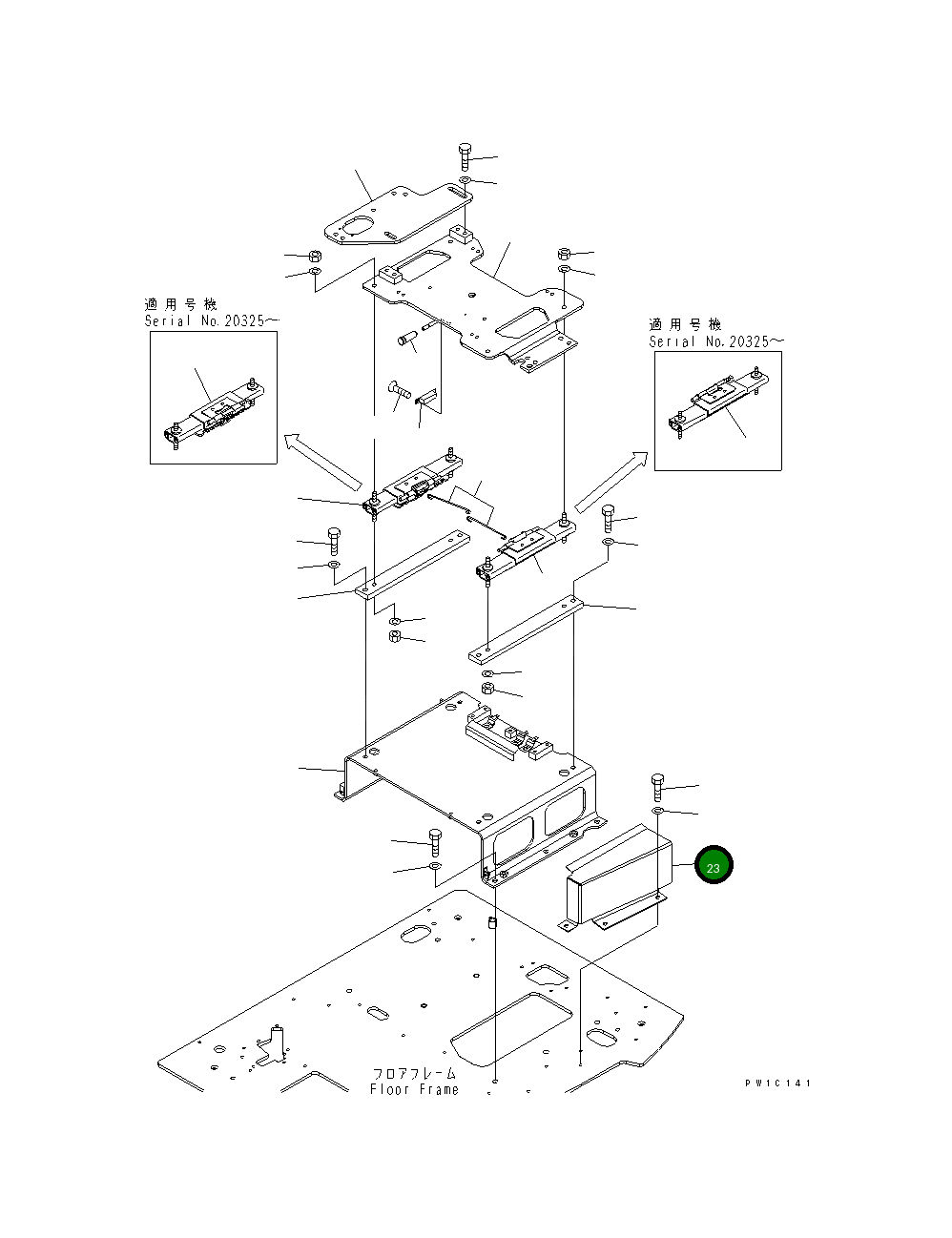 適用号機
Serial No.20325～

適用号機
Serial No.20325～

23

フロアフレーム
Floor Frame

PW1C141