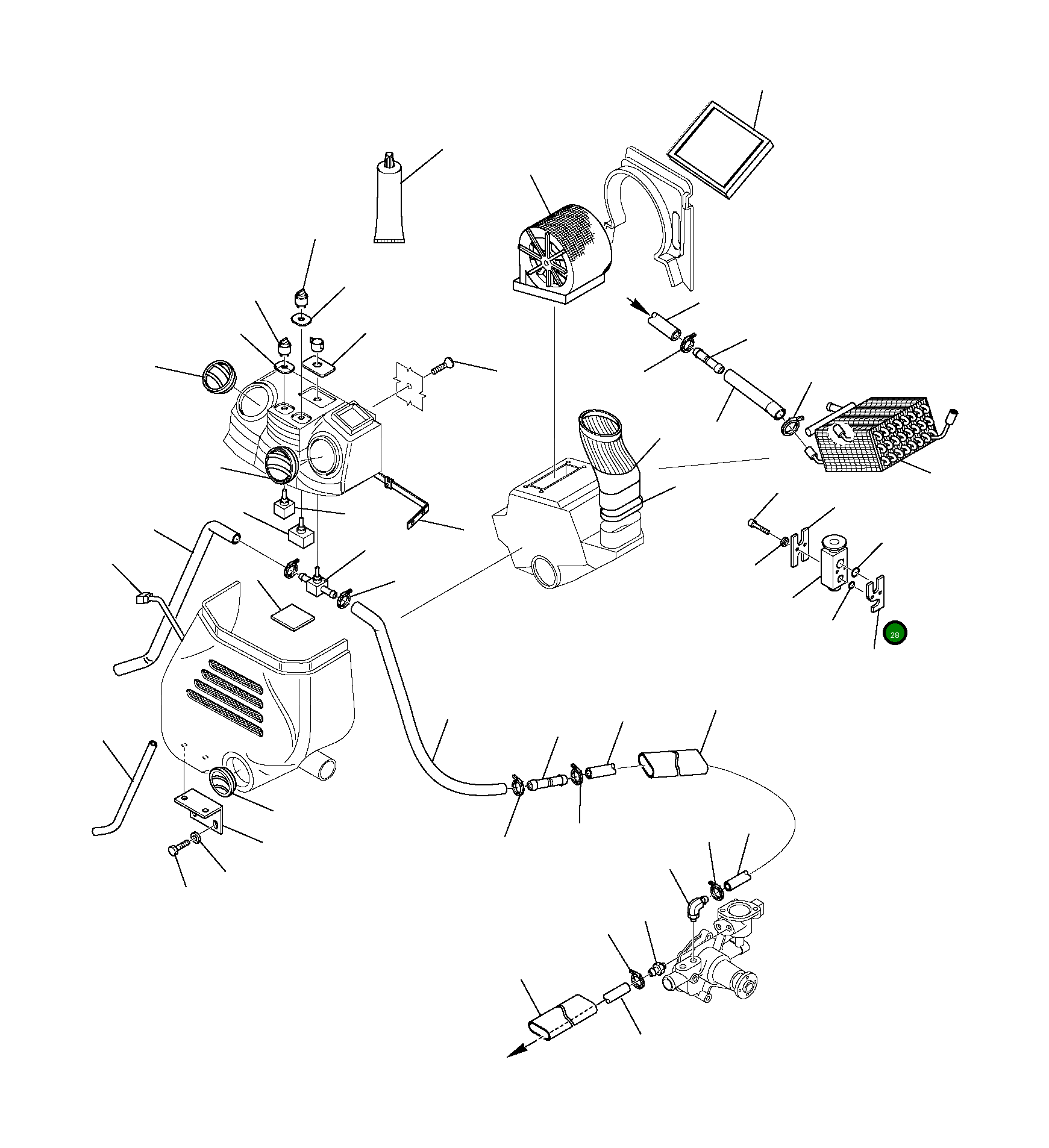 28