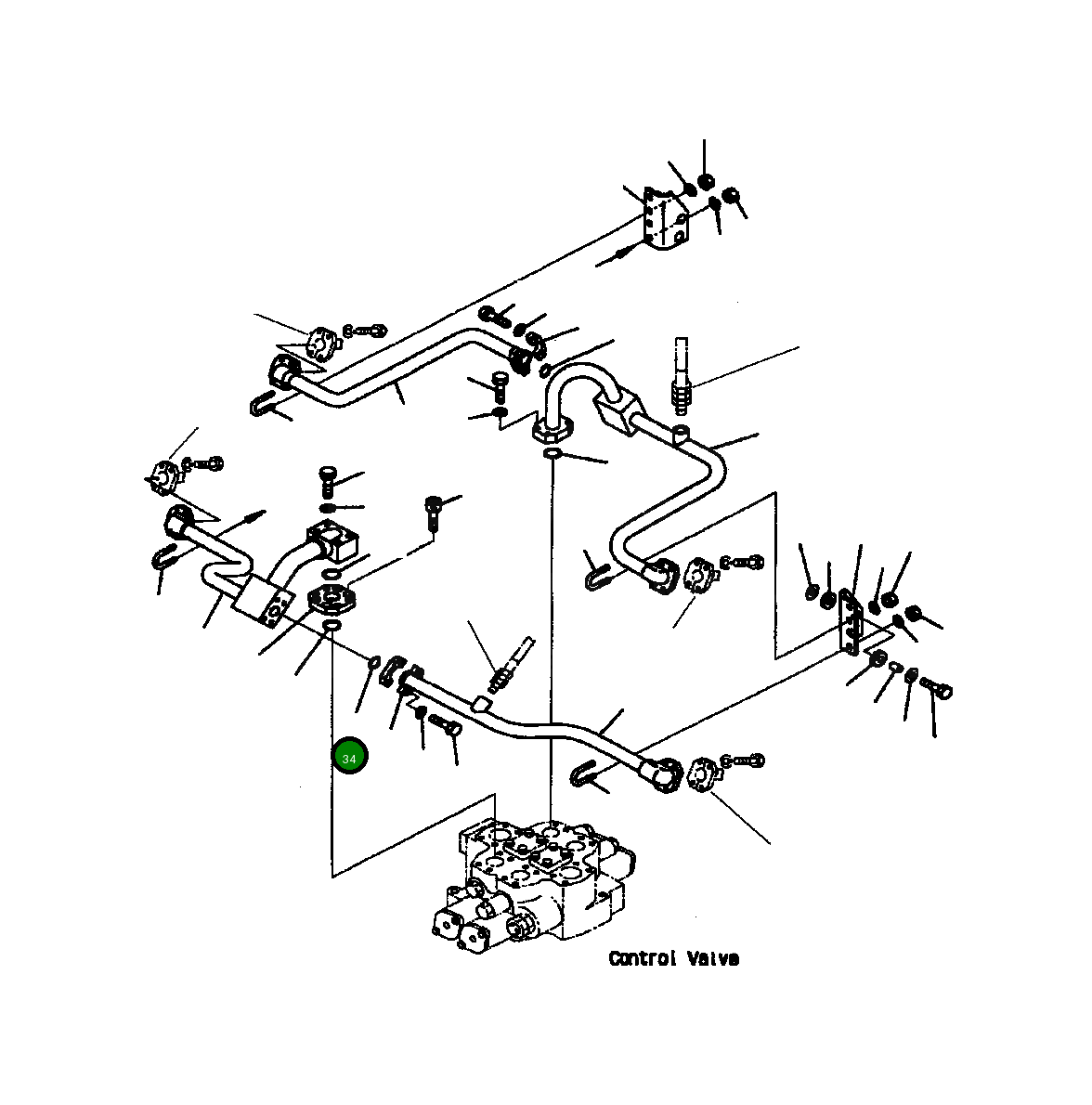 34

Control Valve