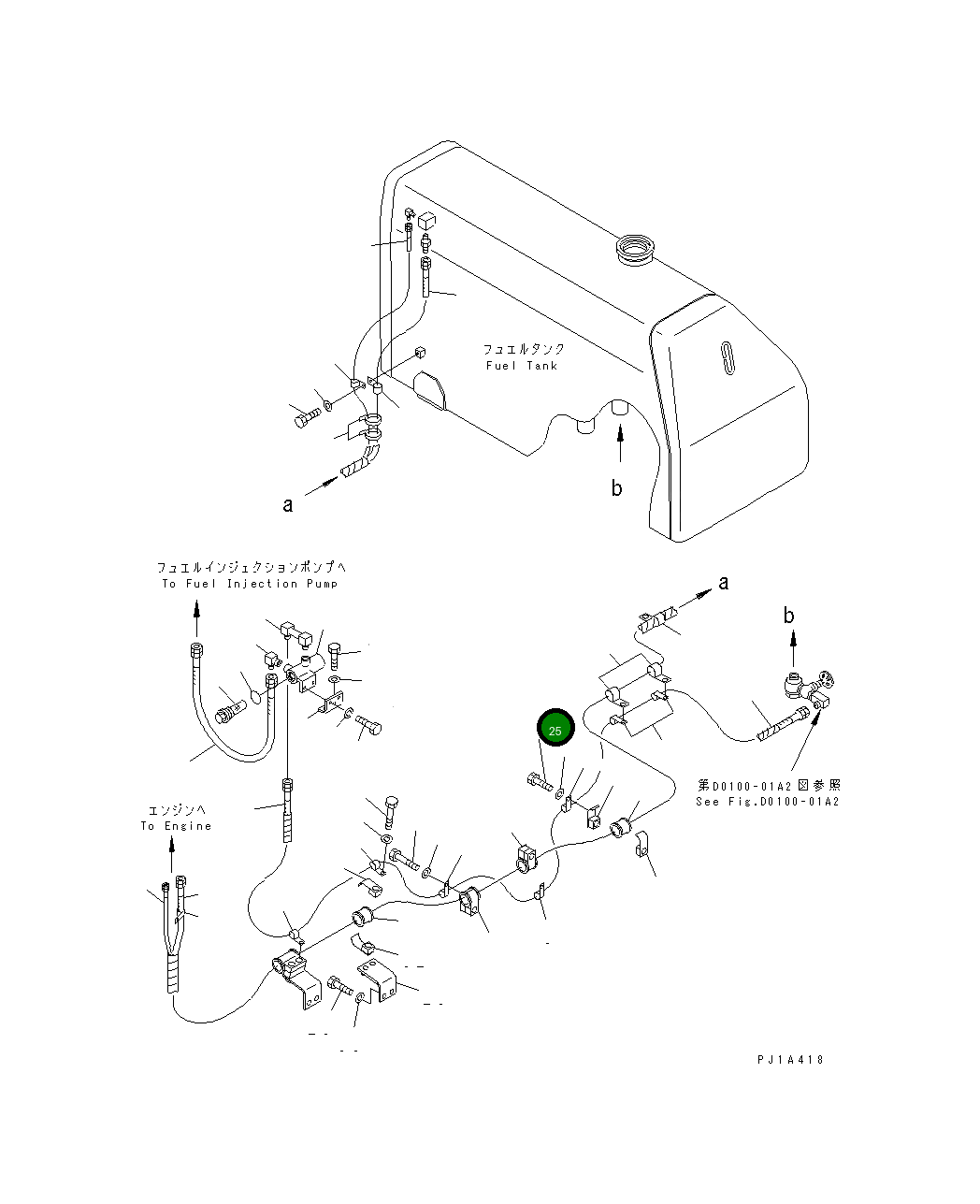 フュエルタンク
Fuel Tank

a

b

フュエルインジェクションポンプへ
To Fuel Injection Pump

a

b

25

第D0100-01A2図参照
See Fig.D0100-01A2

エンジンへ
To Engine

PJ1A418