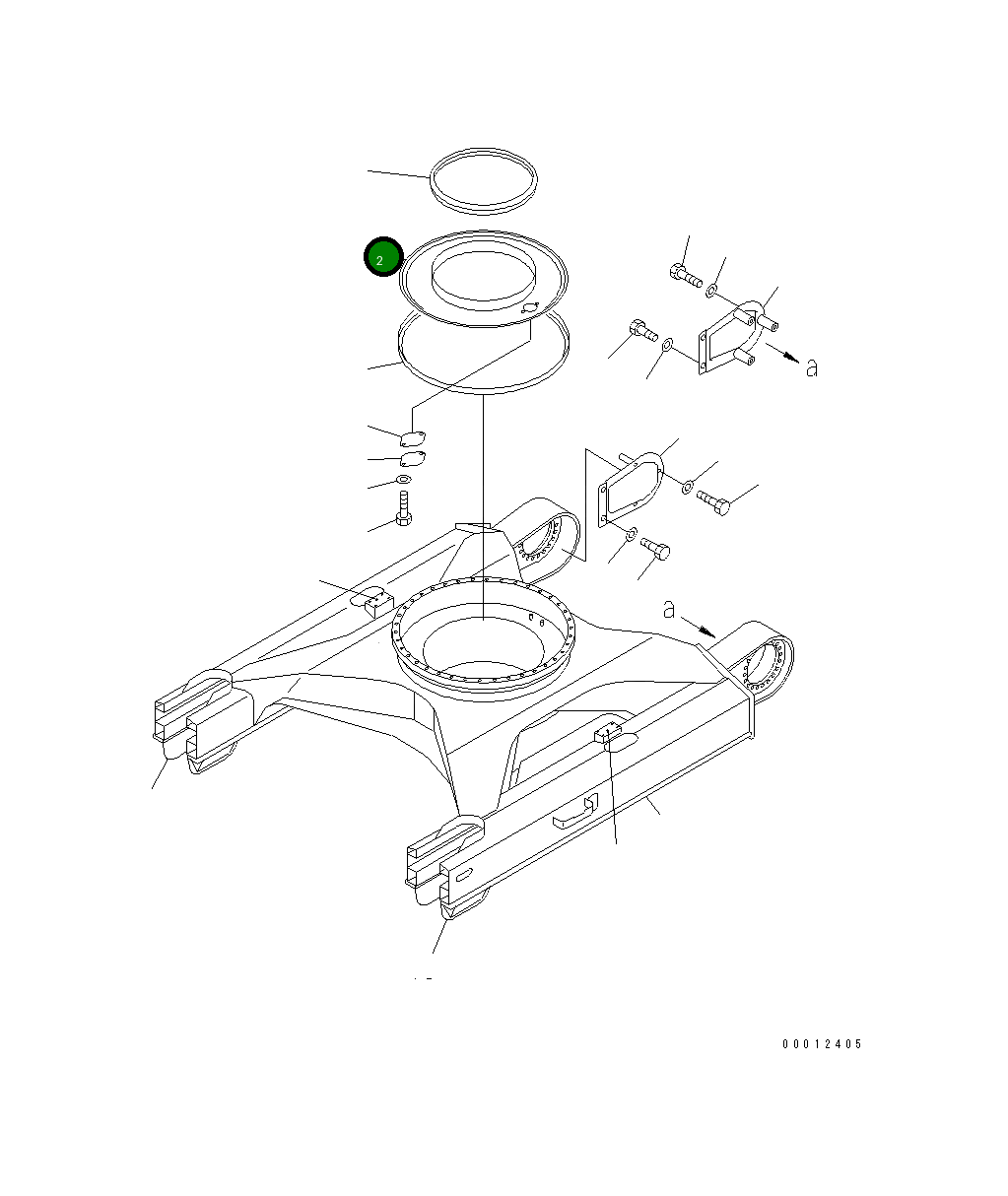 2

a

a

00012405