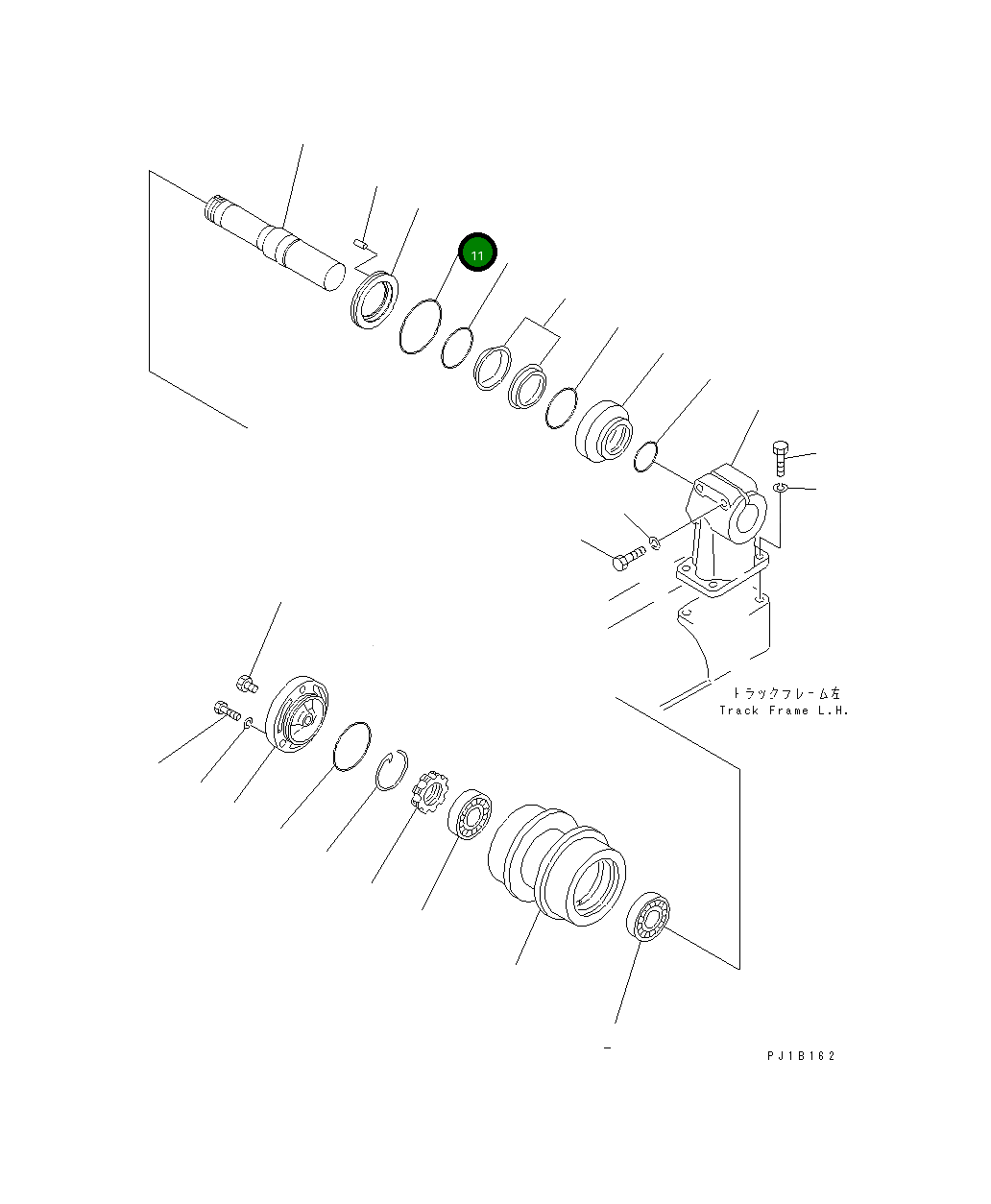 11

トラックフレーム左
Track Frame L.H.

PJ1B162