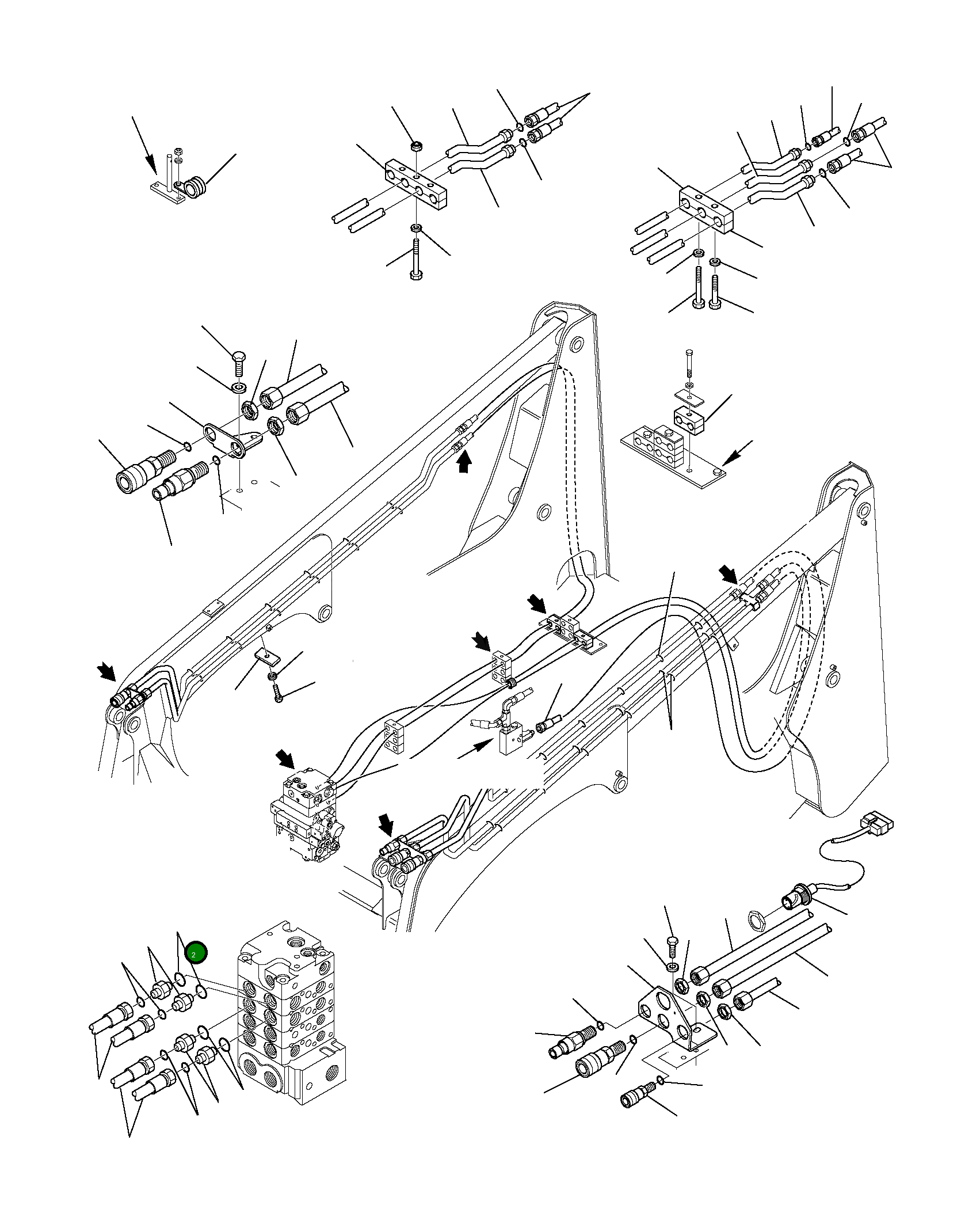 2