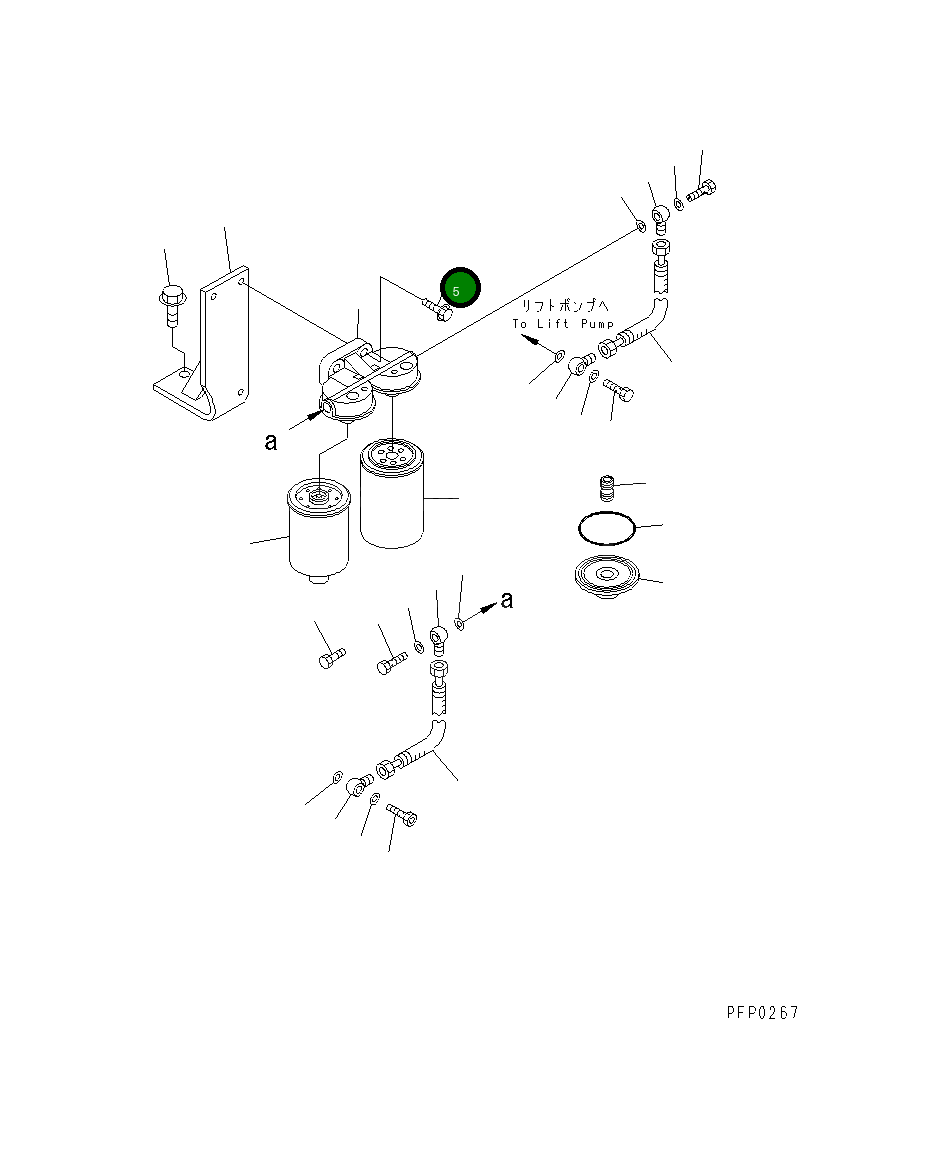 5

リフトポンプへ
To Lift Pump

a

a

PFP0267