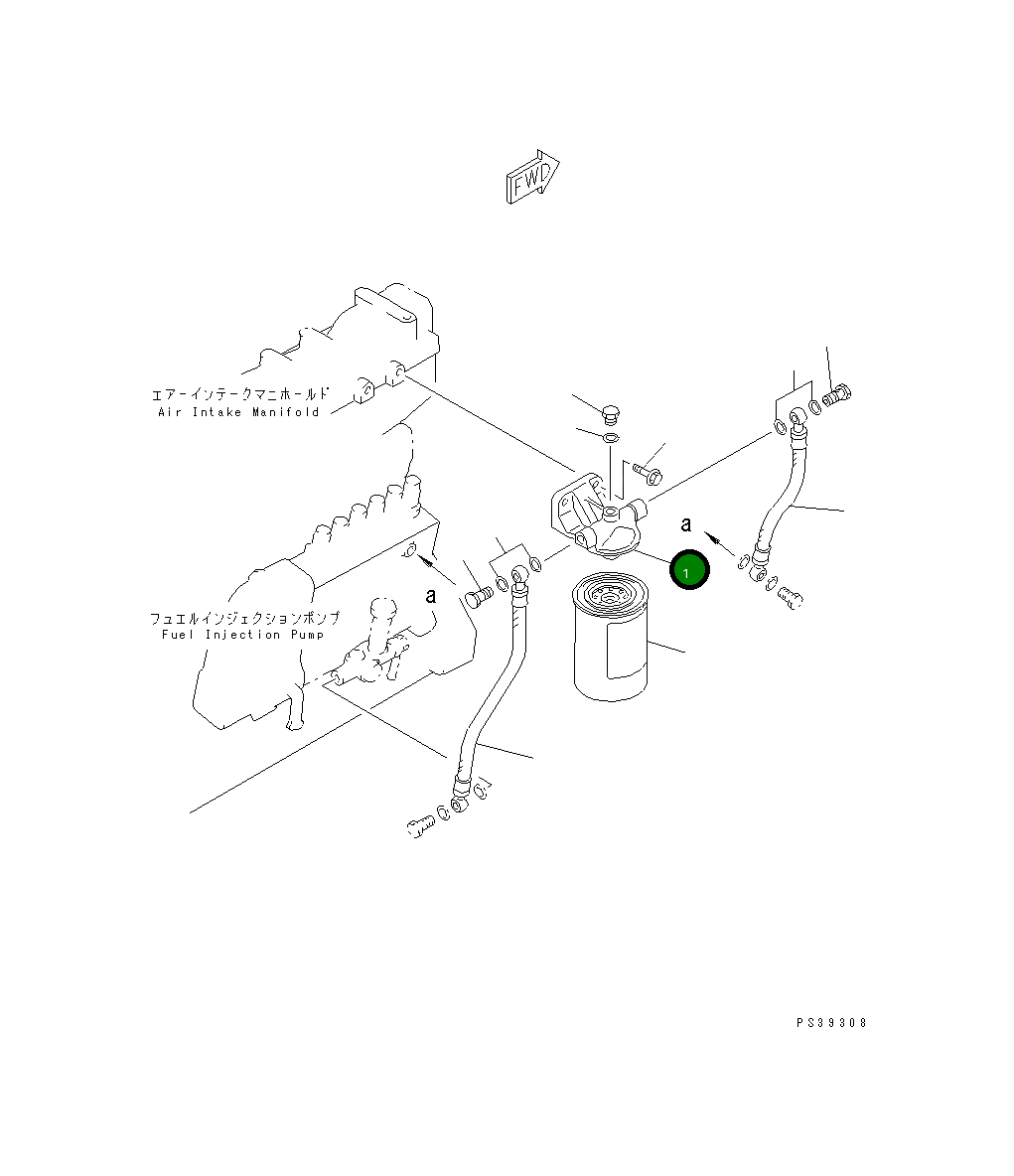 FWD

エアーインテークマニホールド
Air Intake Manifold

a

1

フュエルインジェクションポンプ
Fuel Injection Pump

a

PS39308