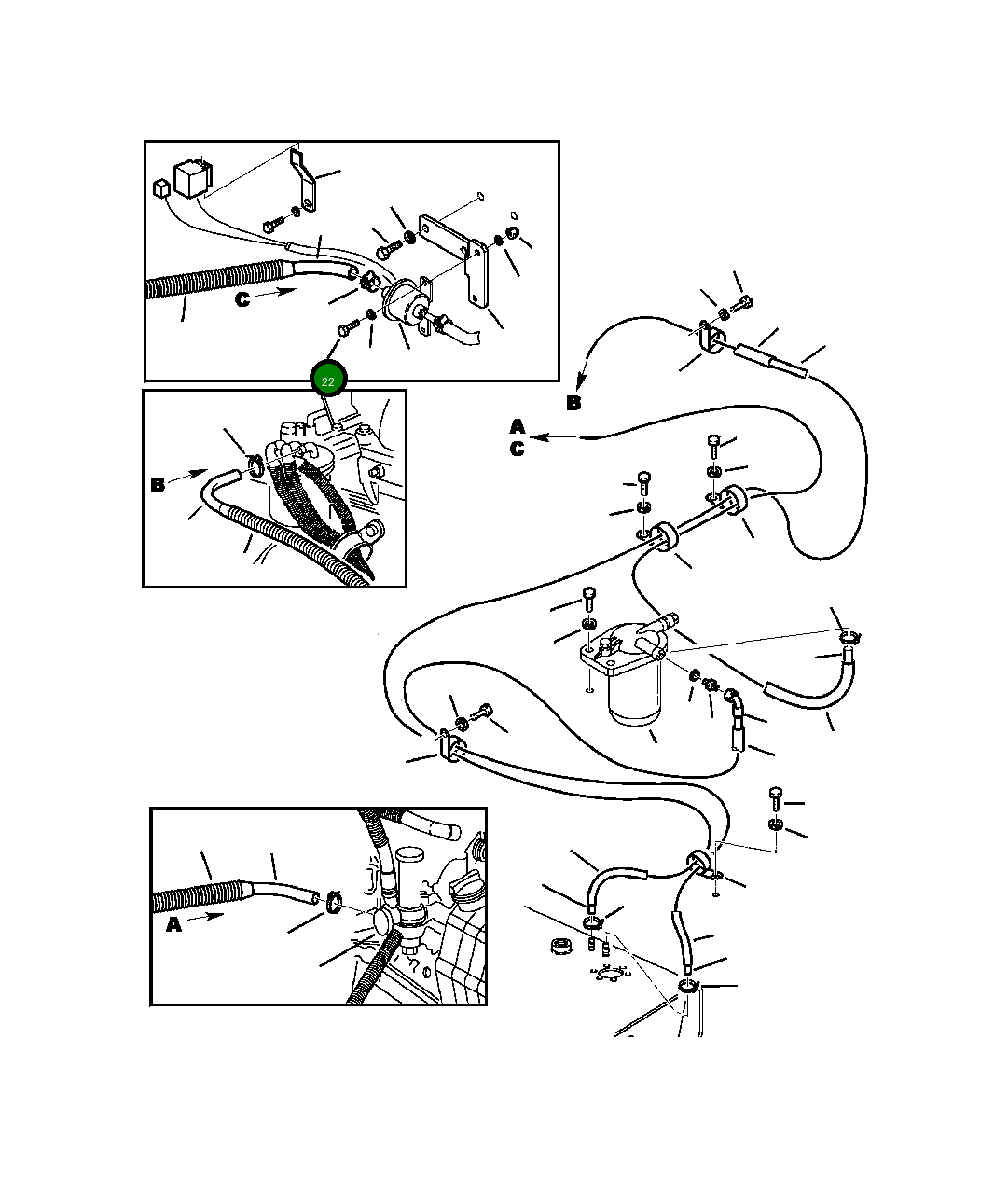 C
22
B
B
A
C
A