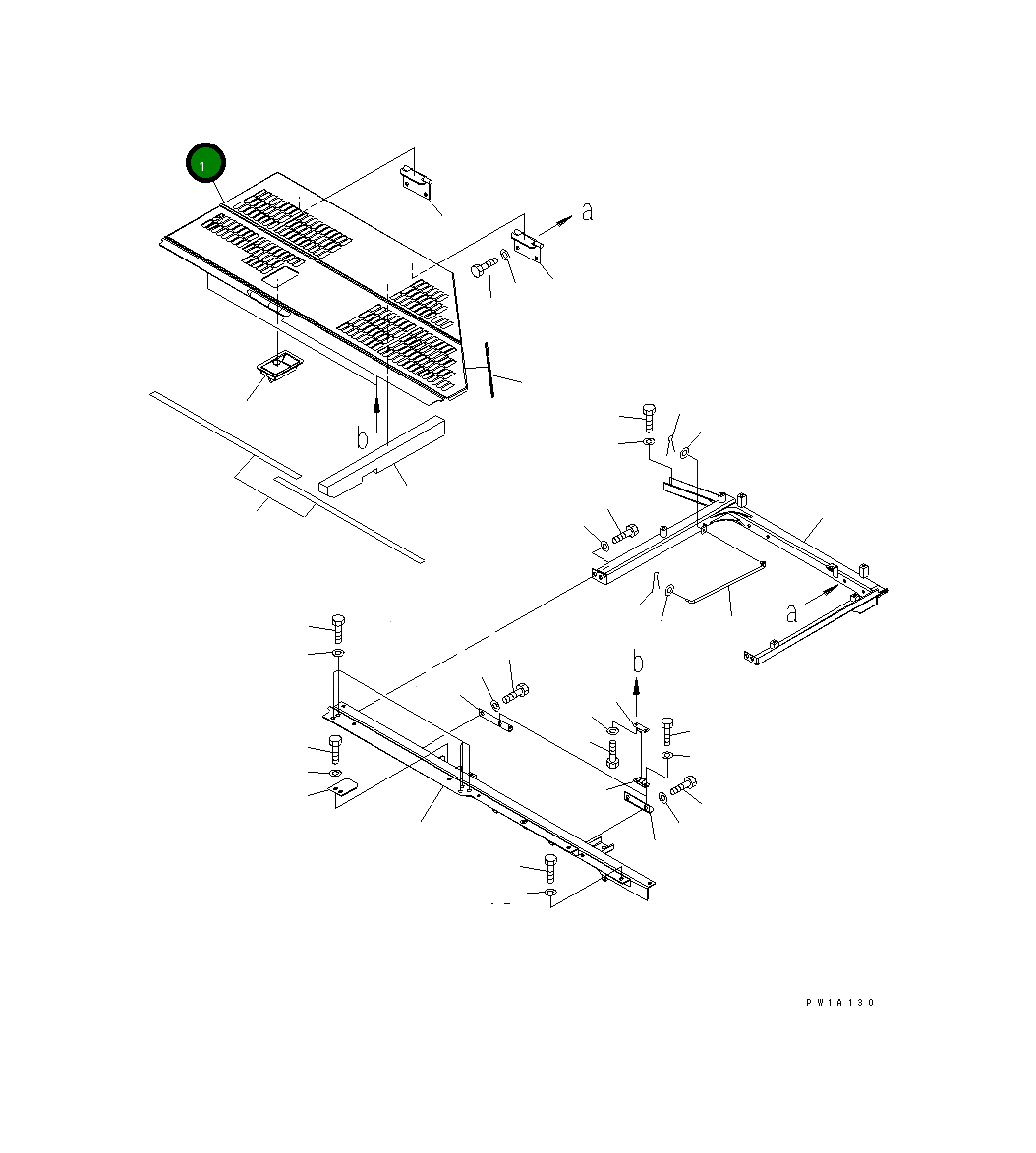 1
a
b
a
b
PW1A130