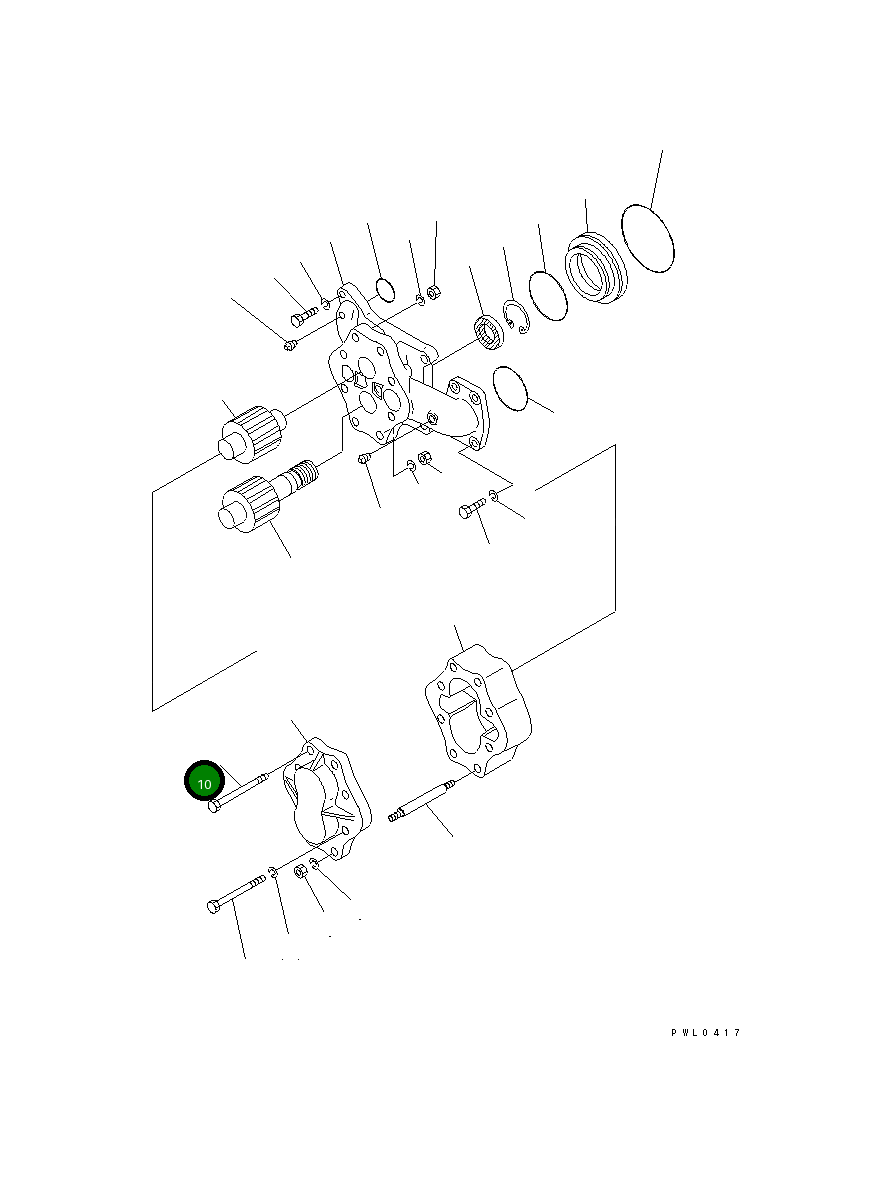 10

PWL0417