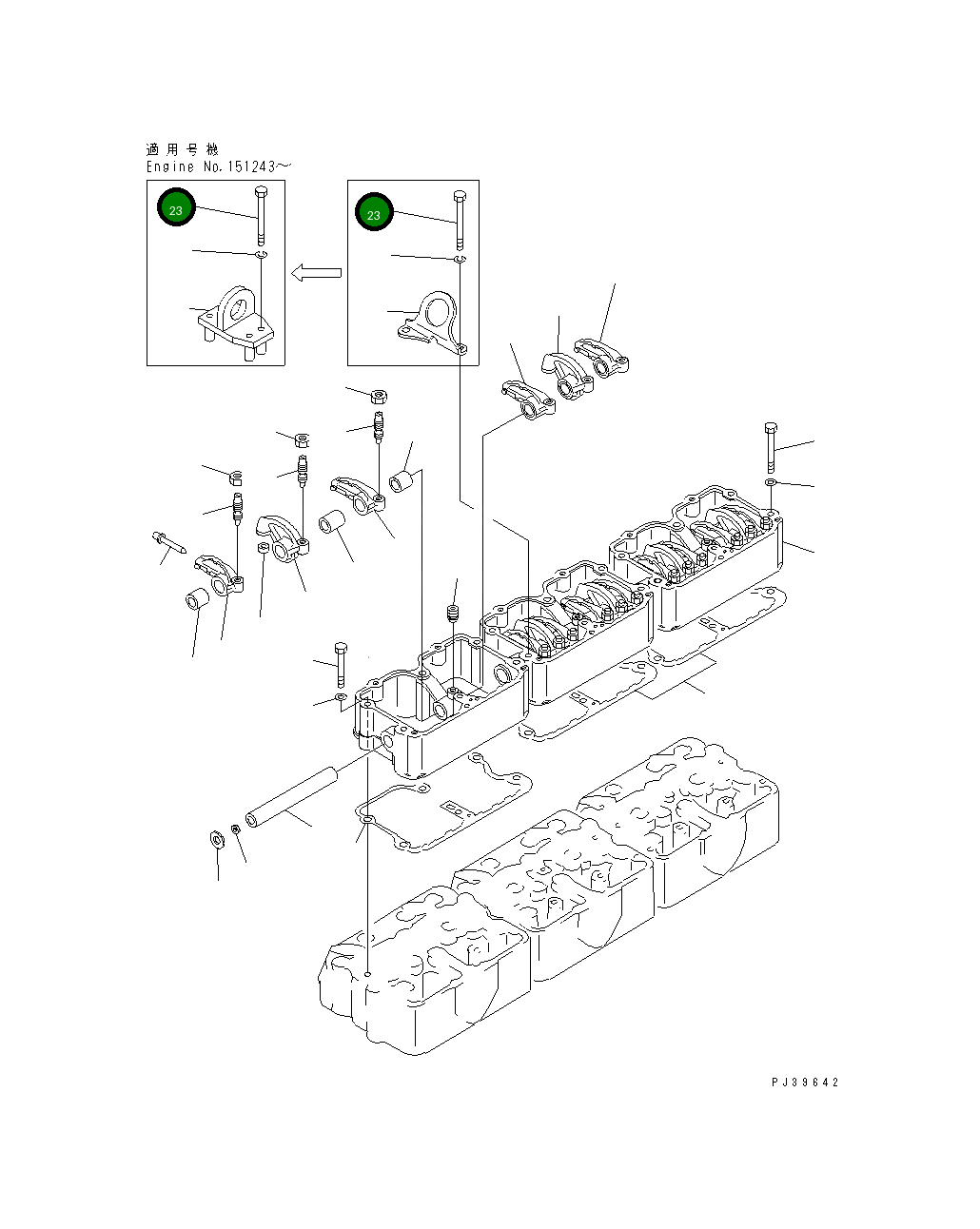 適用号機
Engine No.151243～

23

23

PJ39642