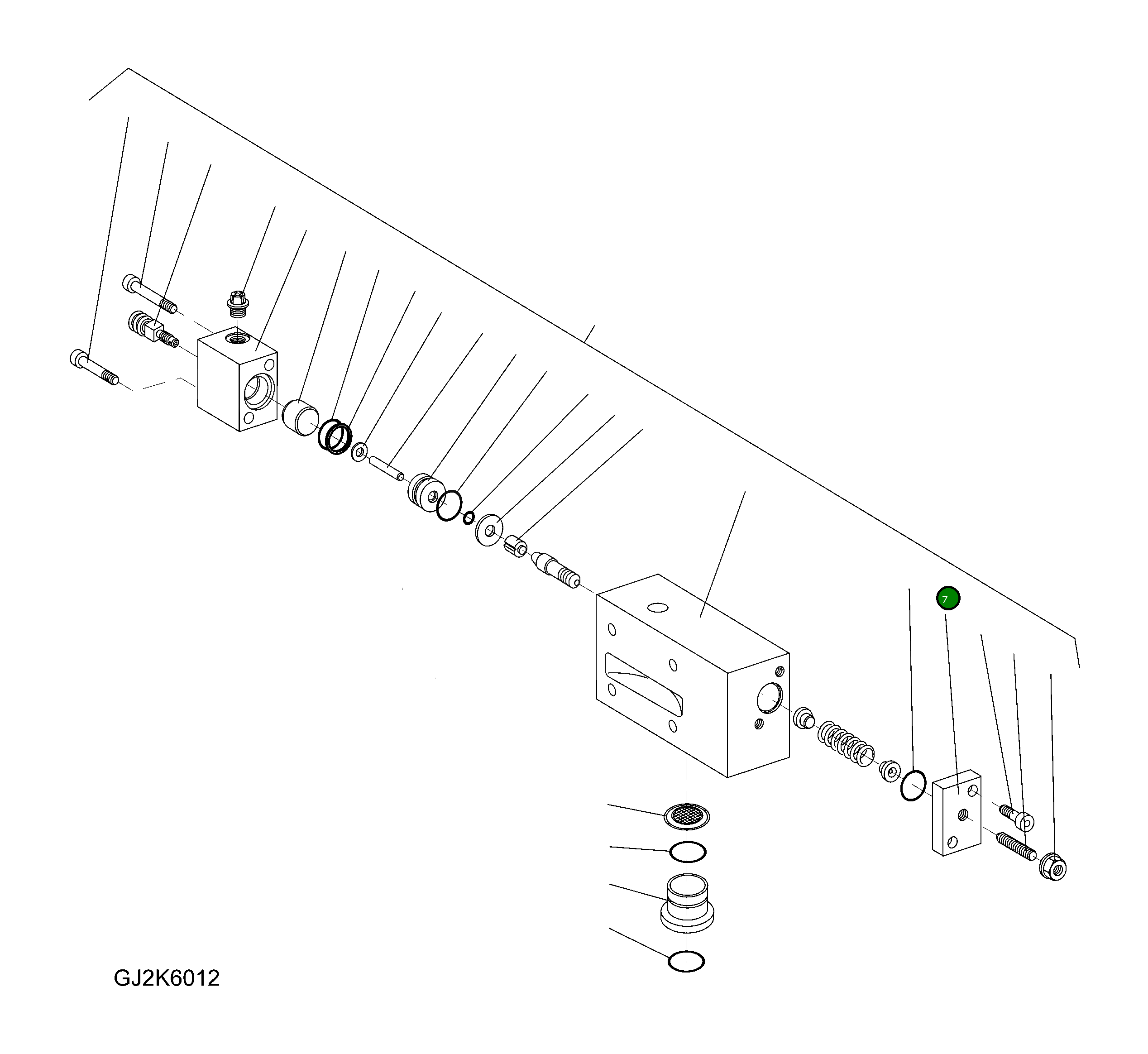 7

GJ2K6012