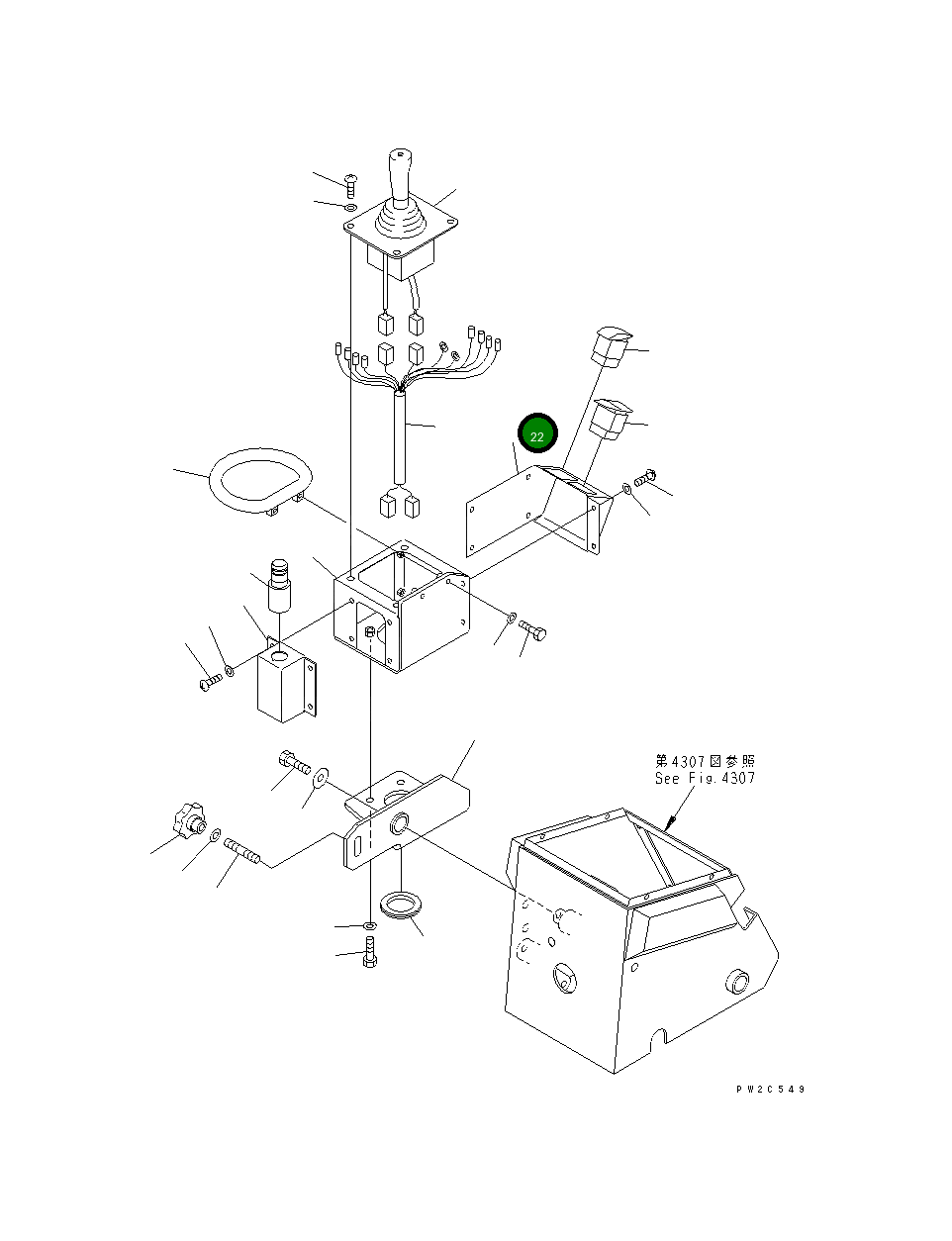 22

第4307図参照
See Fig.4307

PW2C549