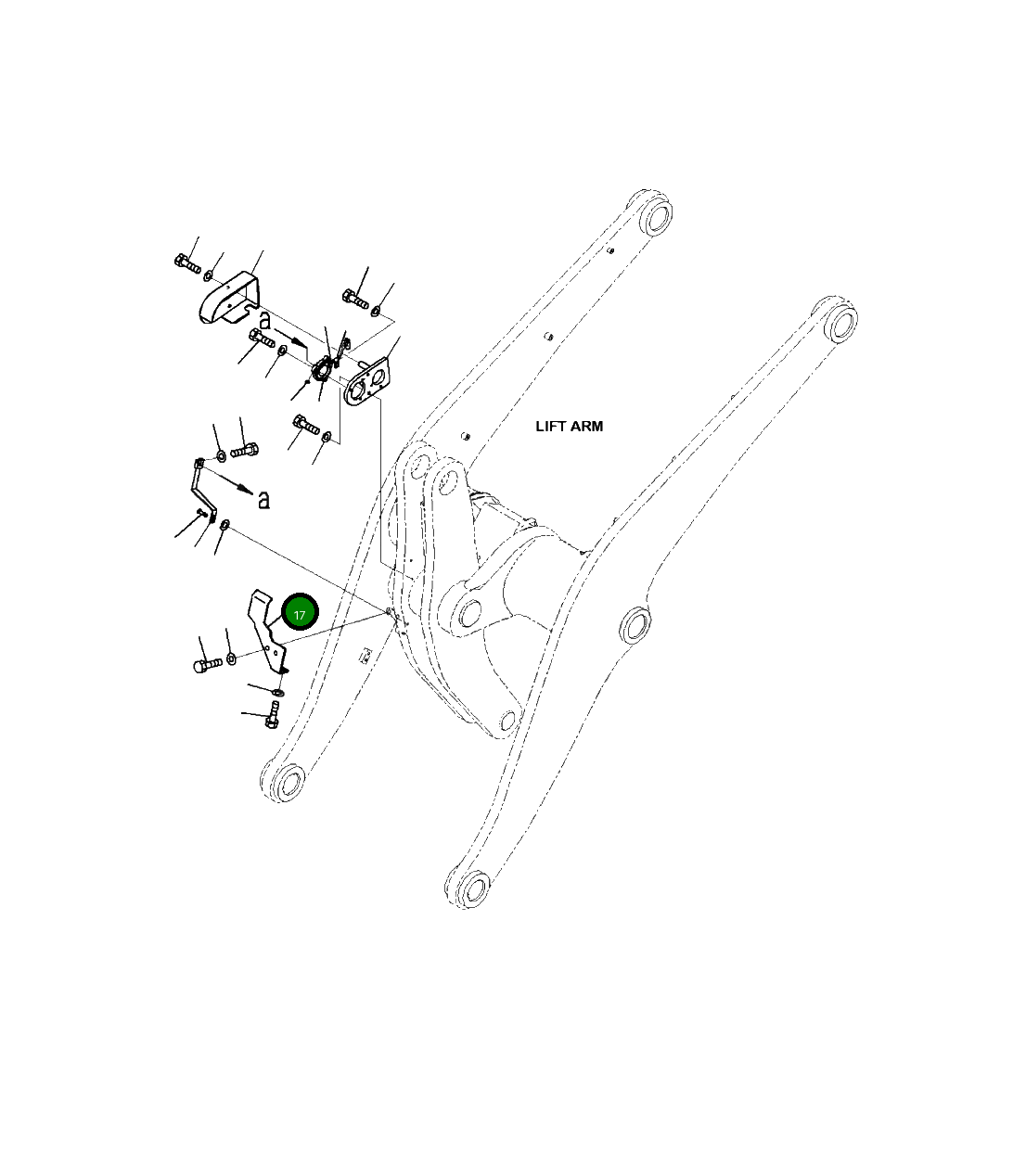 a

LIFT ARM

a

17