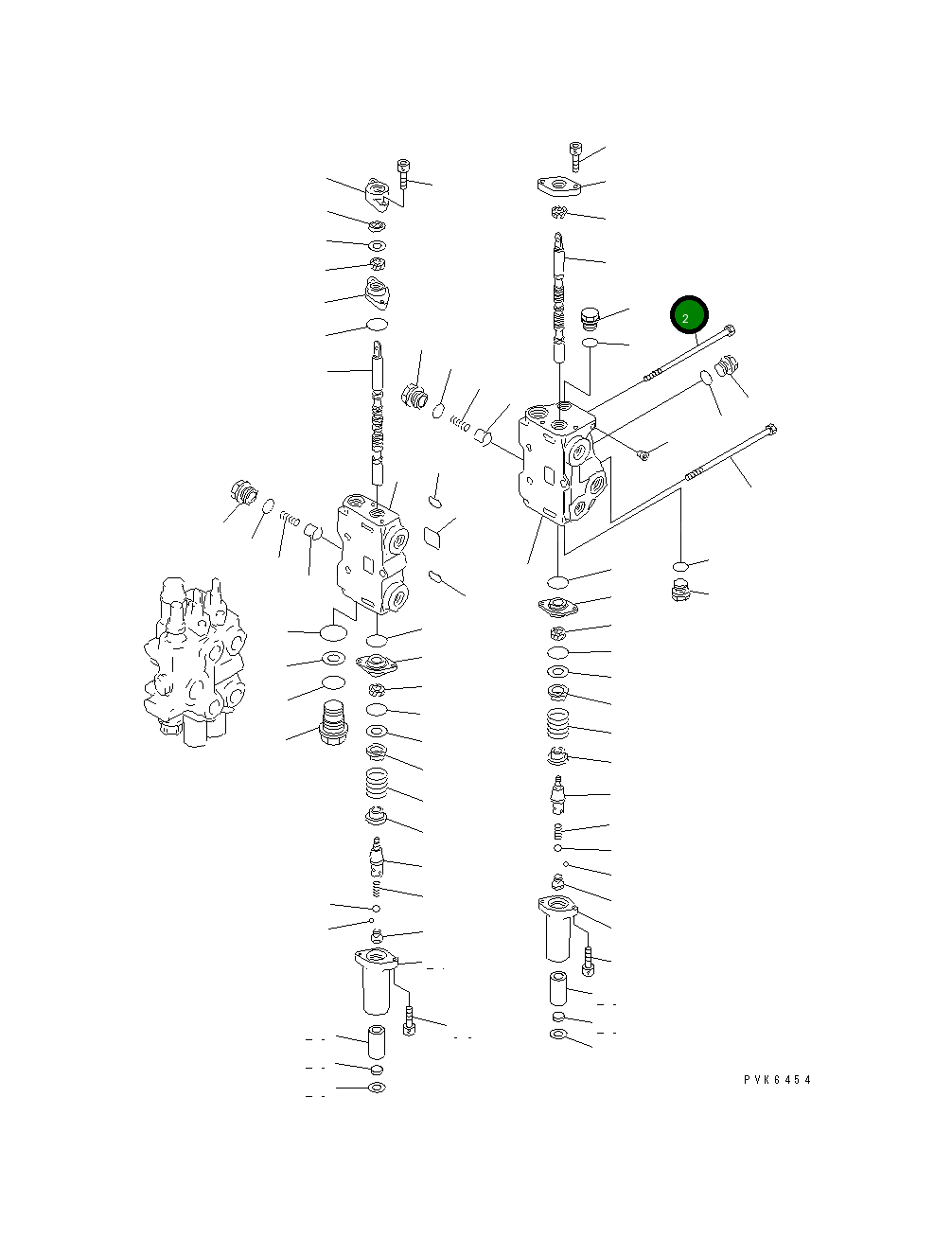 2

PVK6454