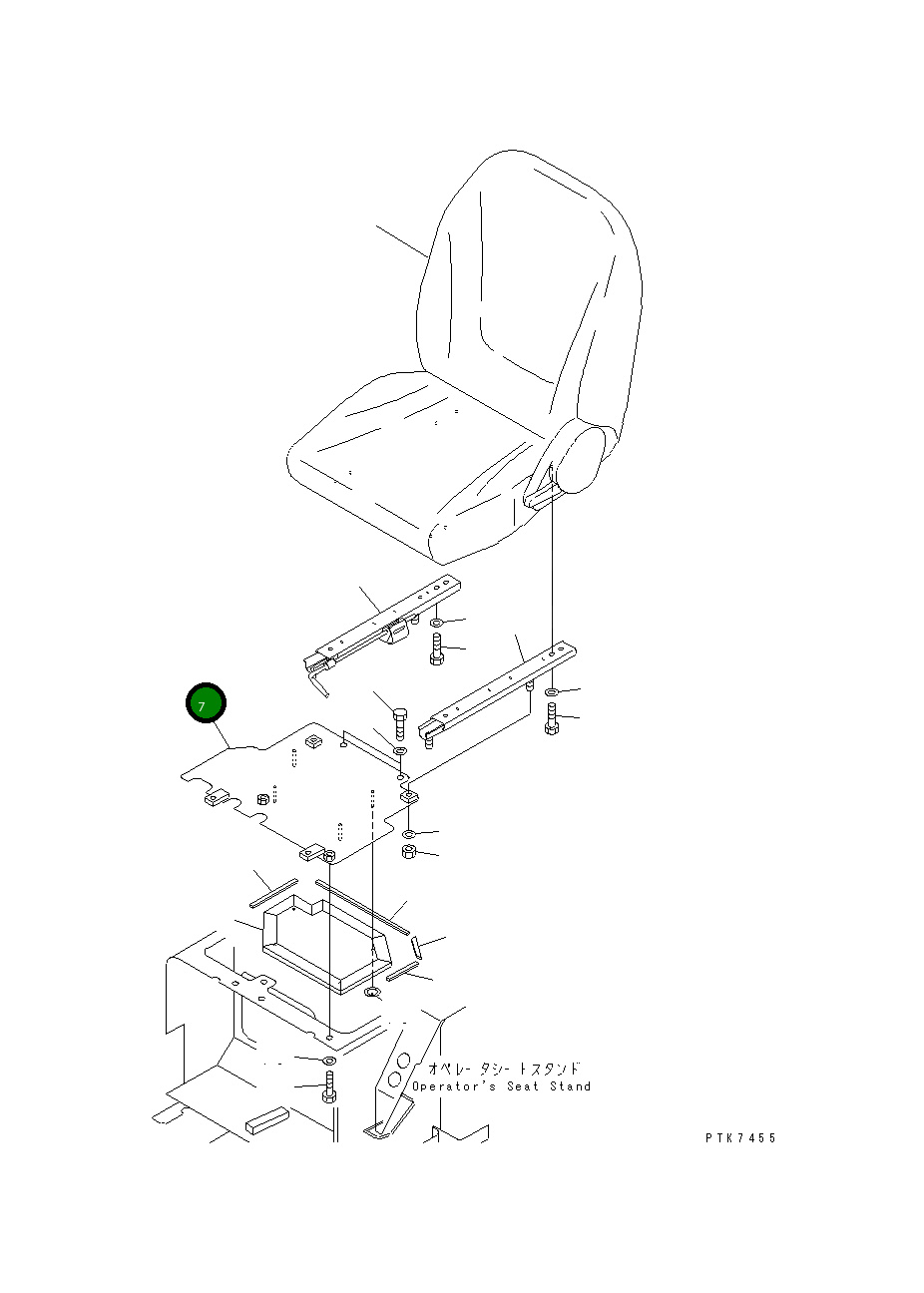 7

オペレータシートスタンド
Operator's Seat Stand

PTK7455