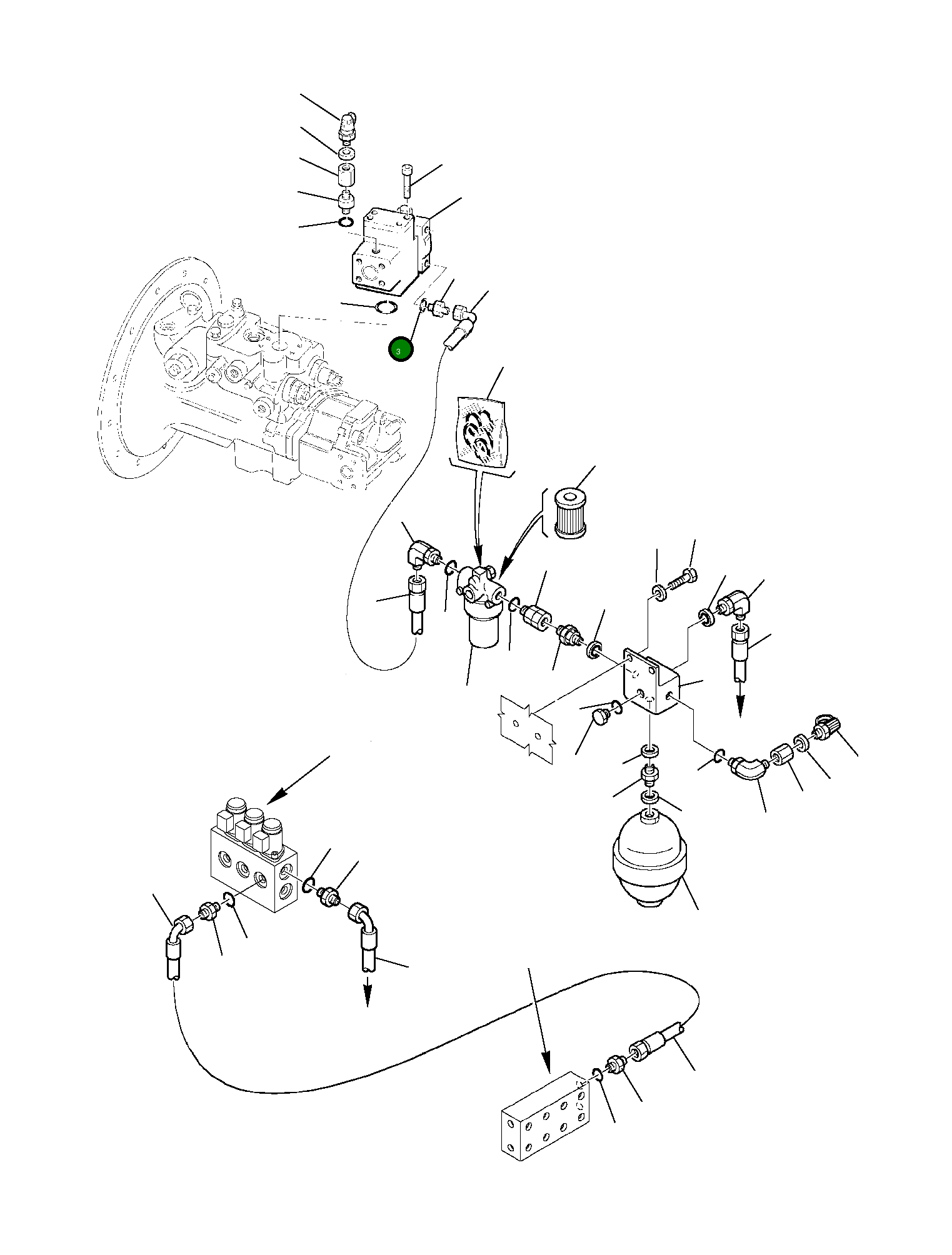 3