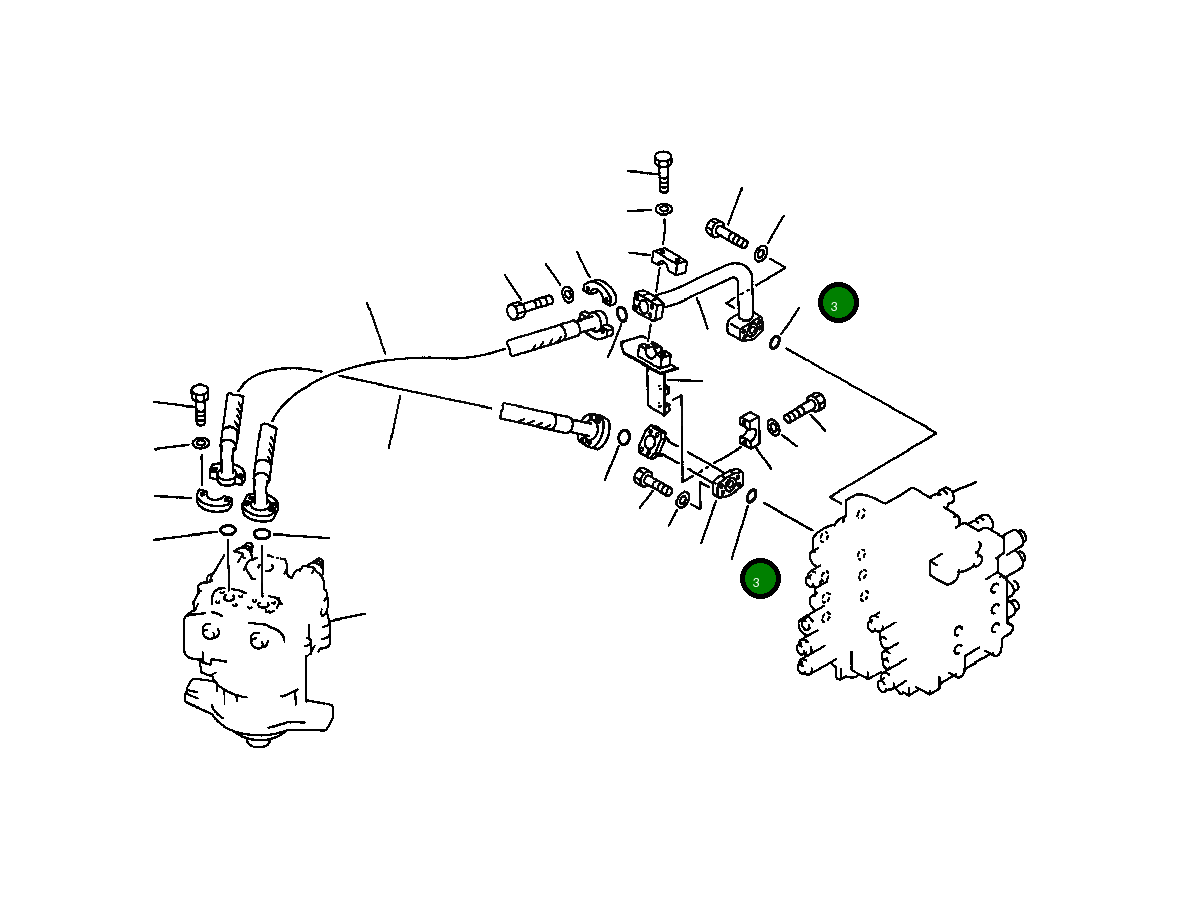 3

3