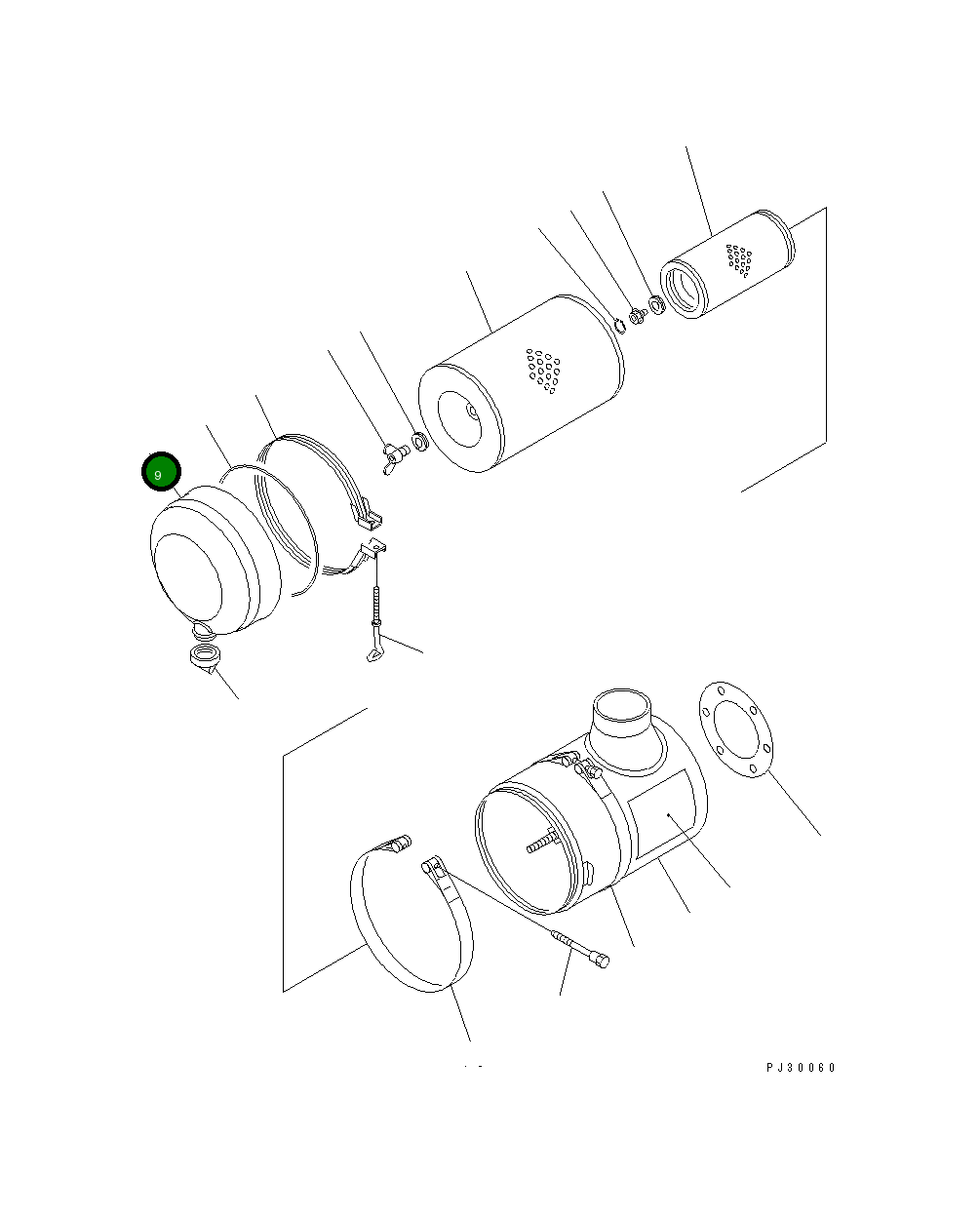 9

PJ30060