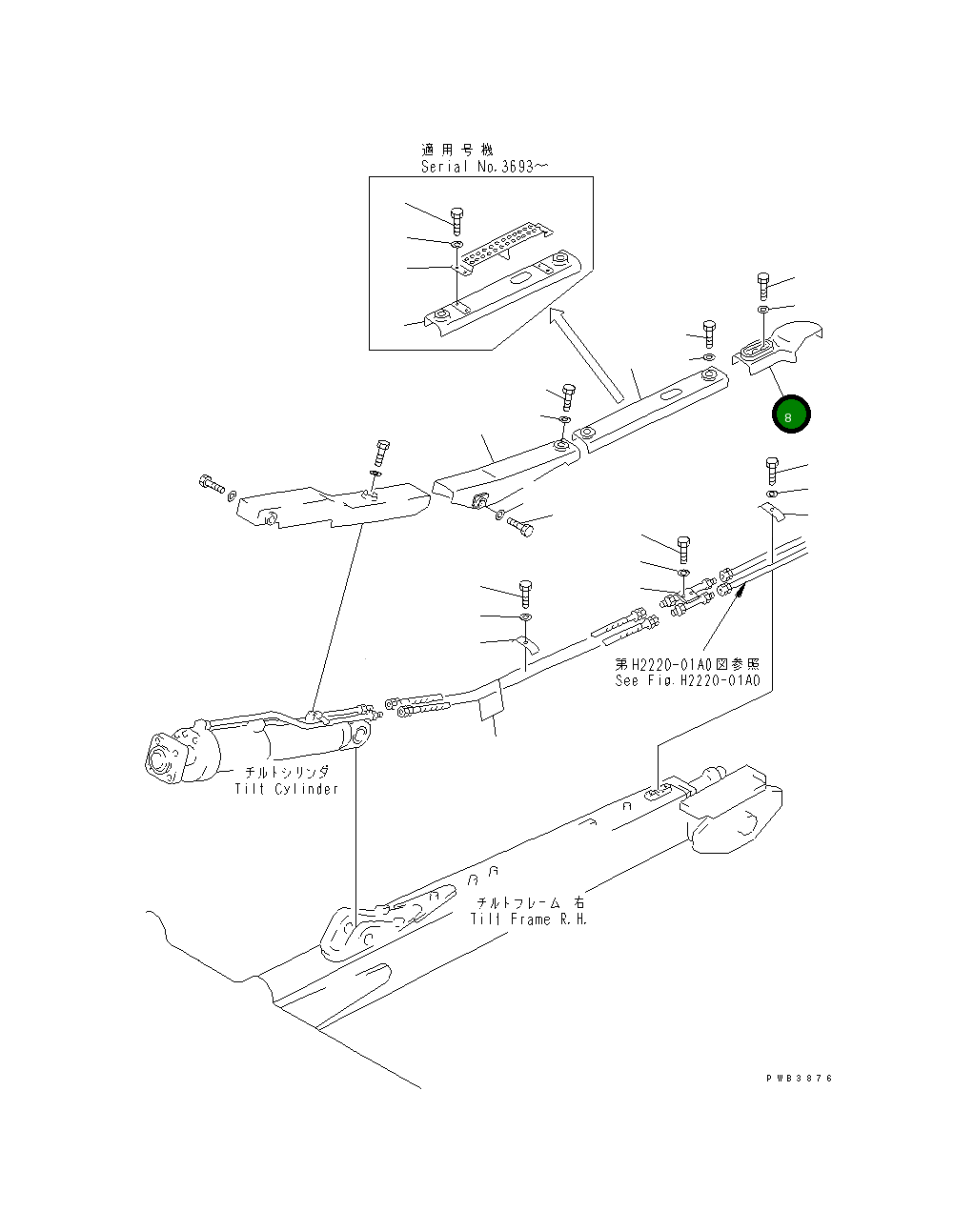 適用号機
Serial No.3693~

8

第H2220-01A0図参照
See Fig.H2220-01A0

チルトシリンダ
Tilt Cylinder

チルトフレーム 右
Tilt Frame R.H.

PWB3876