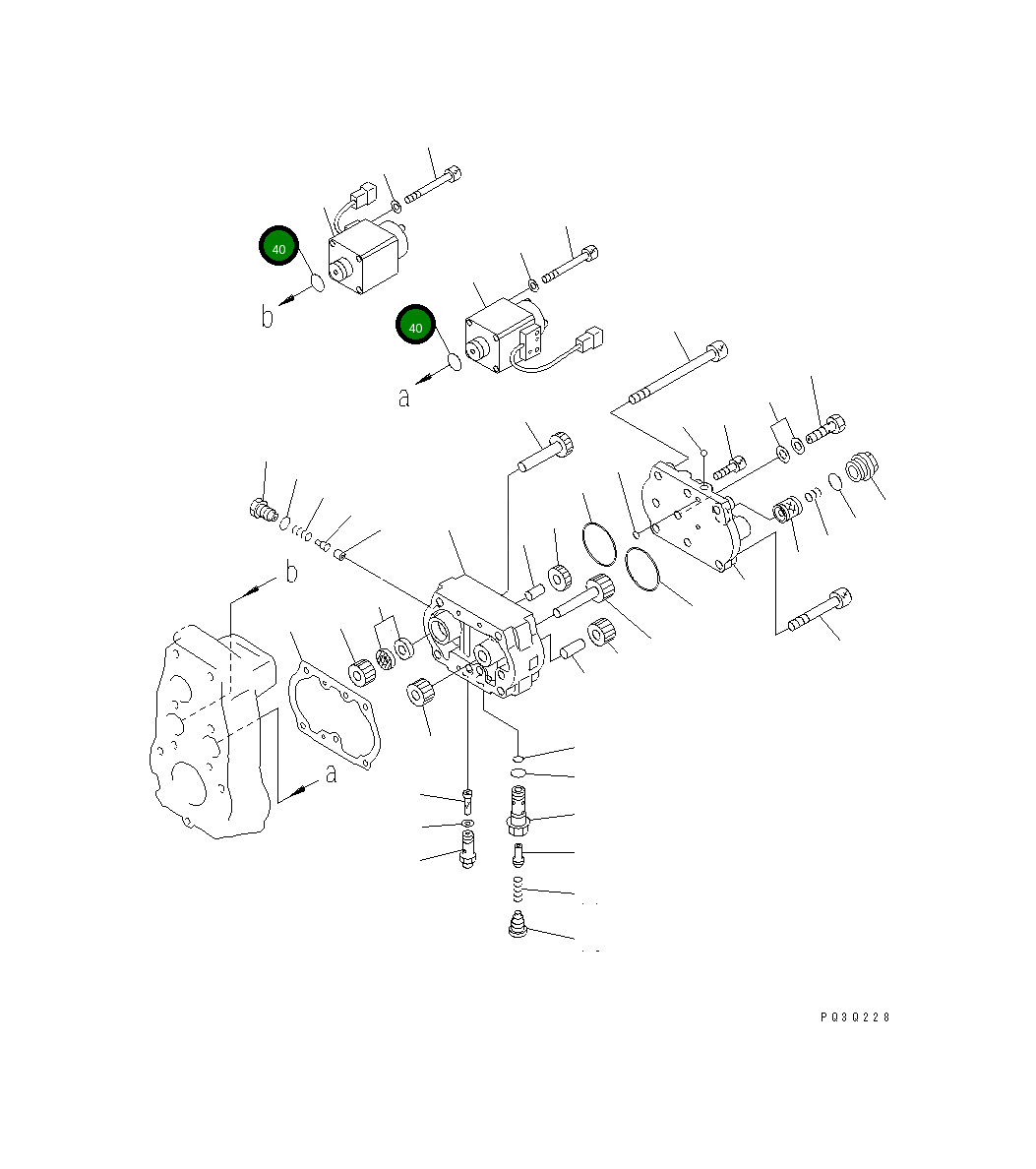 40
b
40
a
b
a
P030228